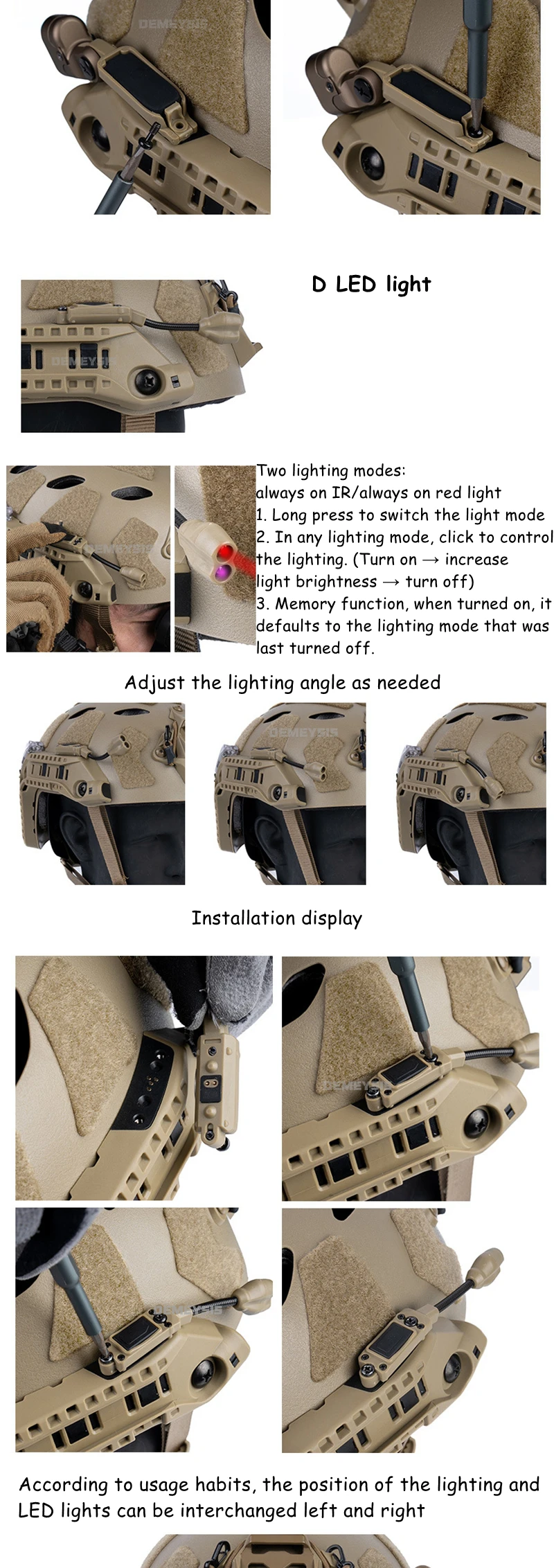 DEMEYSIS

D LED light

DEMEYSIS

Two lighting modes:
always on IR/always on red light
1. Long press to switch the light mode
2. In any lighting mode, click to control the lighting. (Turn on → increase light brightness → turn off)
3. Memory function, when turned on, it defaults to the lighting mode that was last turned off.

Adjust the lighting angle as needed

DEMEYSIS

Installation display

DEMEYSIS

DEMEYSIS

According to usage habits, the position of the lighting and LED lights can be interchanged left and right