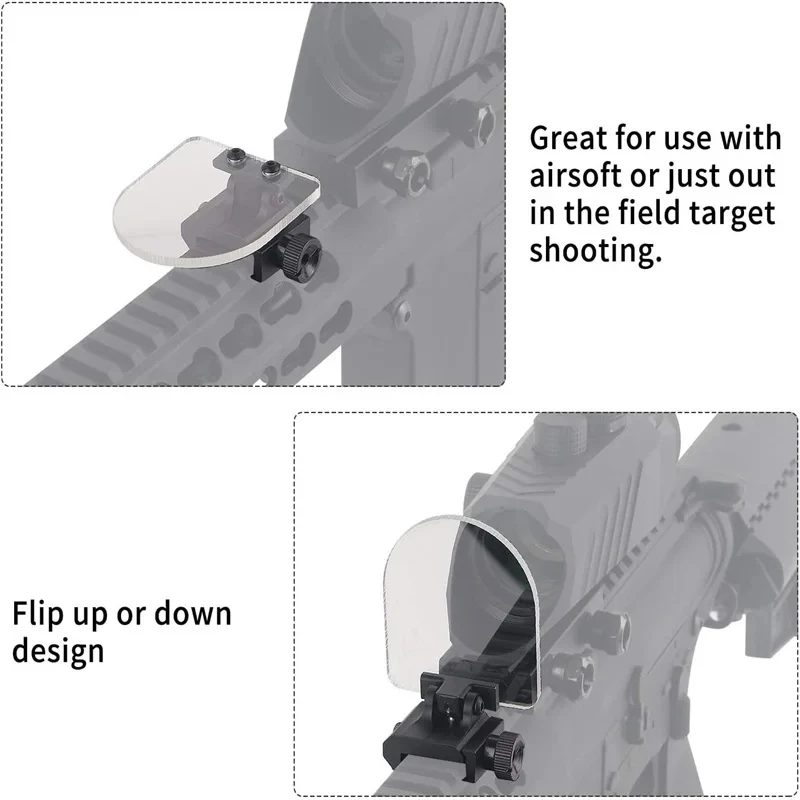 Great for use with airsoft or just out in the field target shooting.

Flip up or down design