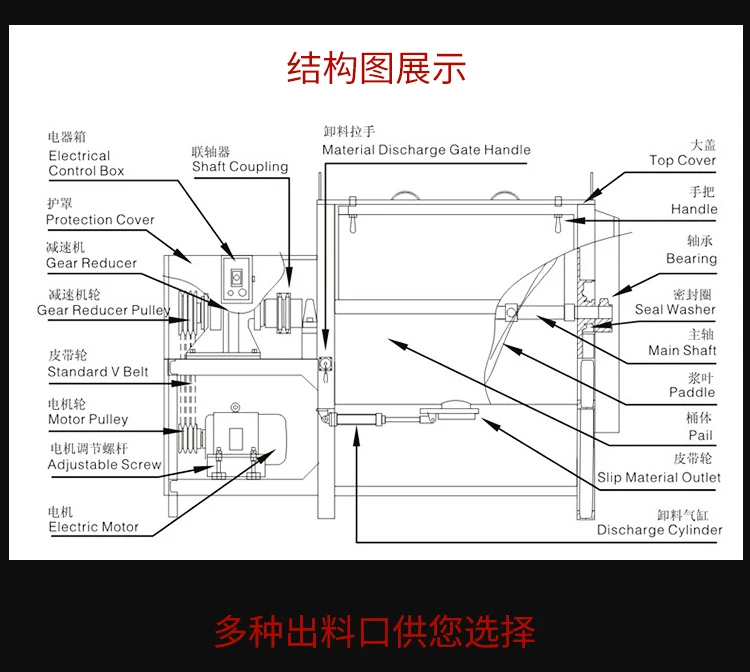 结构图展示

电器箱
Electrical Control Box

护罩
Protection Cover

减速机
Gear Reducer

减速机轮
Gear Reducer Pulley

皮带轮
Standard V Belt

电机轮
Motor Pulley

电机调节螺杆
Adjustable Screw

电机
Electric Motor

联轴器
Shaft Coupling

卸料拉手
Material Discharge Gate Handle

大盖
Top Cover

手把
Handle

轴承
Bearing

密封圈
Seal Washer

主轴
Main Shaft

浆叶
Paddle

桶体
Pail

皮带轮
Slip Material Outlet

卸料气缸
Discharge Cylinder

多种出料口供您选择