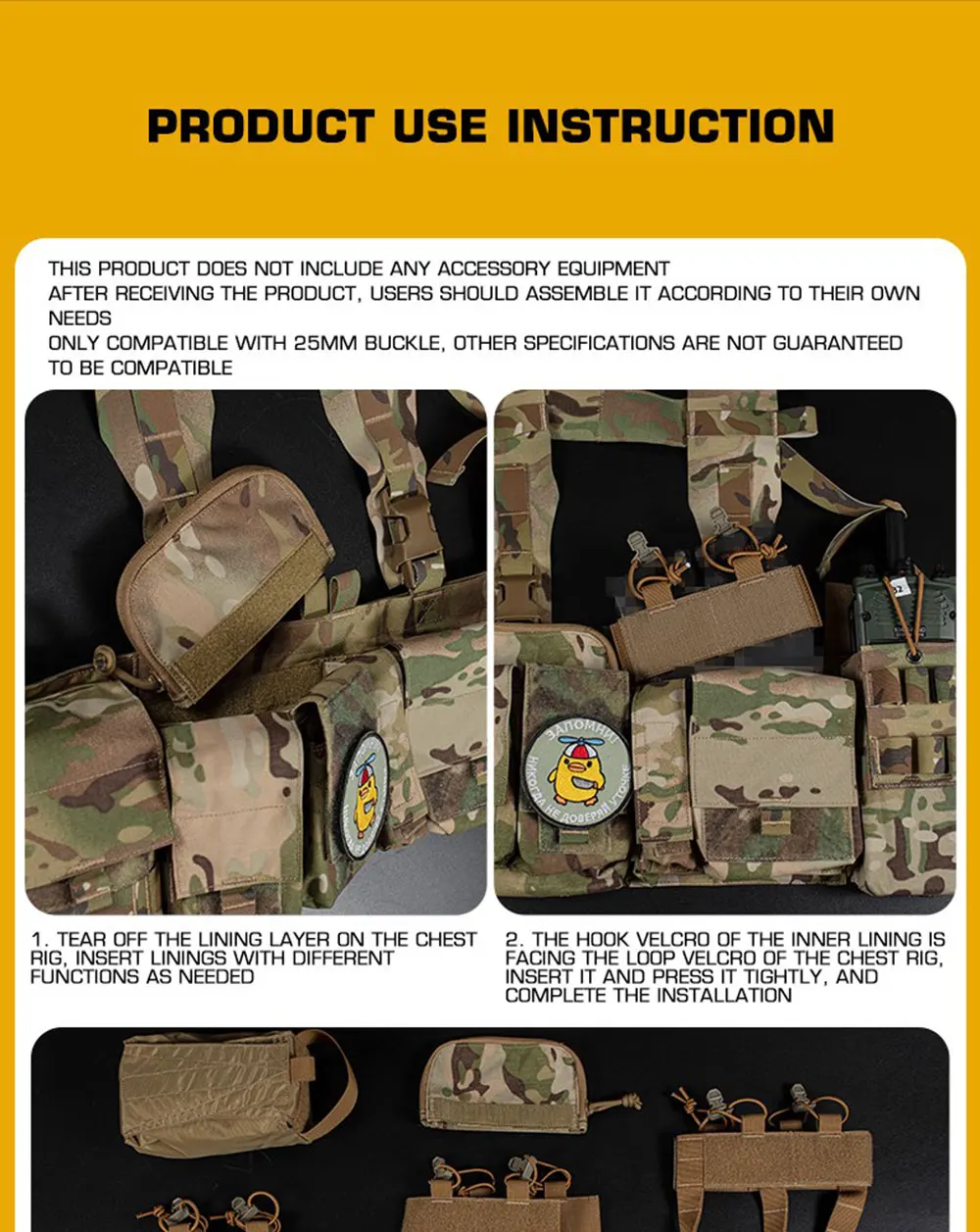 PRODUCT USE INSTRUCTION

THIS PRODUCT DOES NOT INCLUDE ANY ACCESSORY EQUIPMENT
AFTER RECEIVING THE PRODUCT, USERS SHOULD ASSEMBLE IT ACCORDING TO THEIR OWN NEEDS
ONLY COMPATIBLE WITH 25MM BUCKLE, OTHER SPECIFICATIONS ARE NOT GUARANTEED TO BE COMPATIBLE

ЗАПОМНИ! НИКОГДА НЕ ДОВЕРЯЙ УТОЧКЕ

1. TEAR OFF THE LINING LAYER ON THE CHEST RIG, INSERT LININGS WITH DIFFERENT FUNCTIONS AS NEEDED

2. THE HOOK VELCRO OF THE INNER LINING IS FACING THE LOOP VELCRO OF THE CHEST RIG, INSERT IT AND PRESS IT TIGHTLY, AND COMPLETE THE INSTALLATION