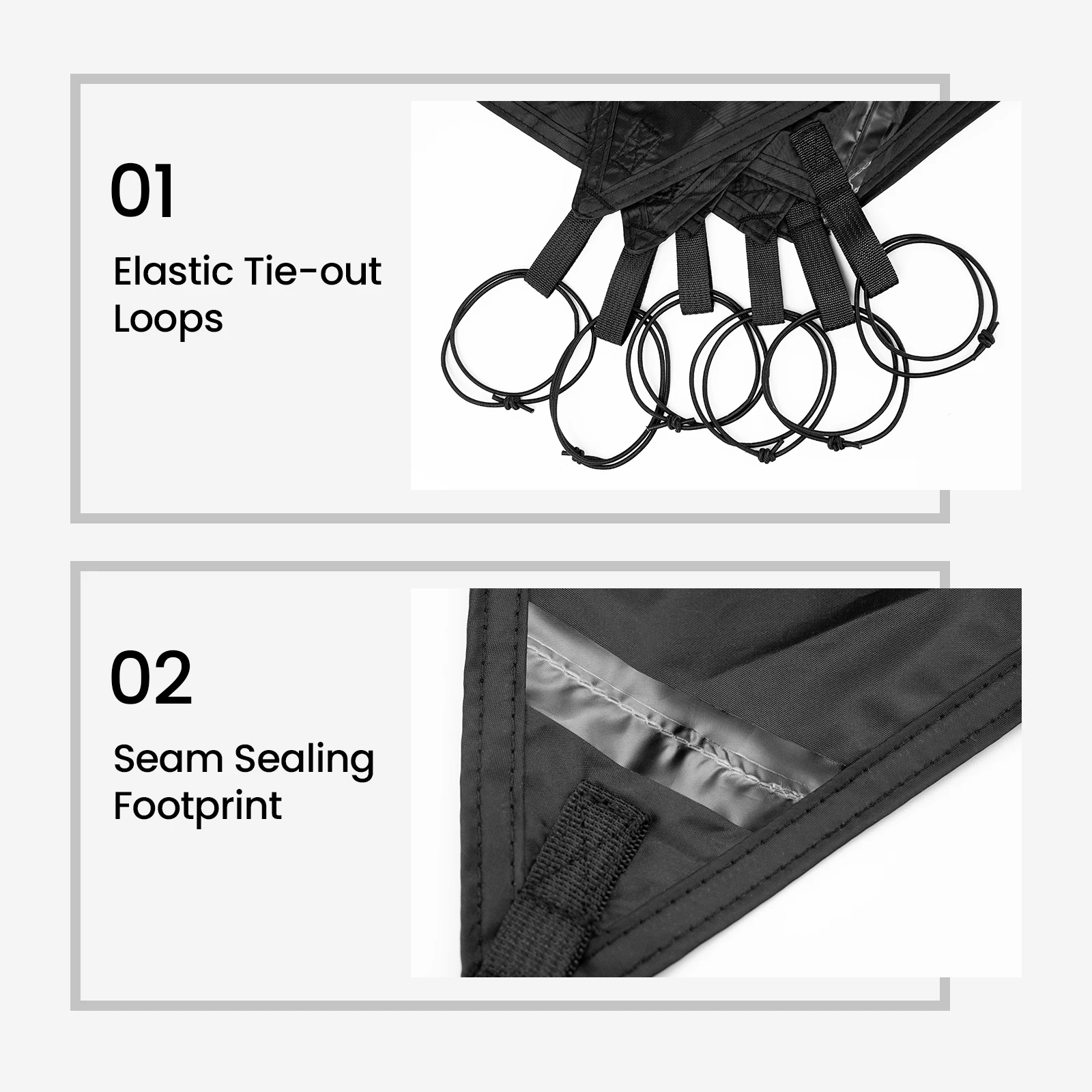 01

Elastic Tie-out Loops

02

Seam Sealing Footprint