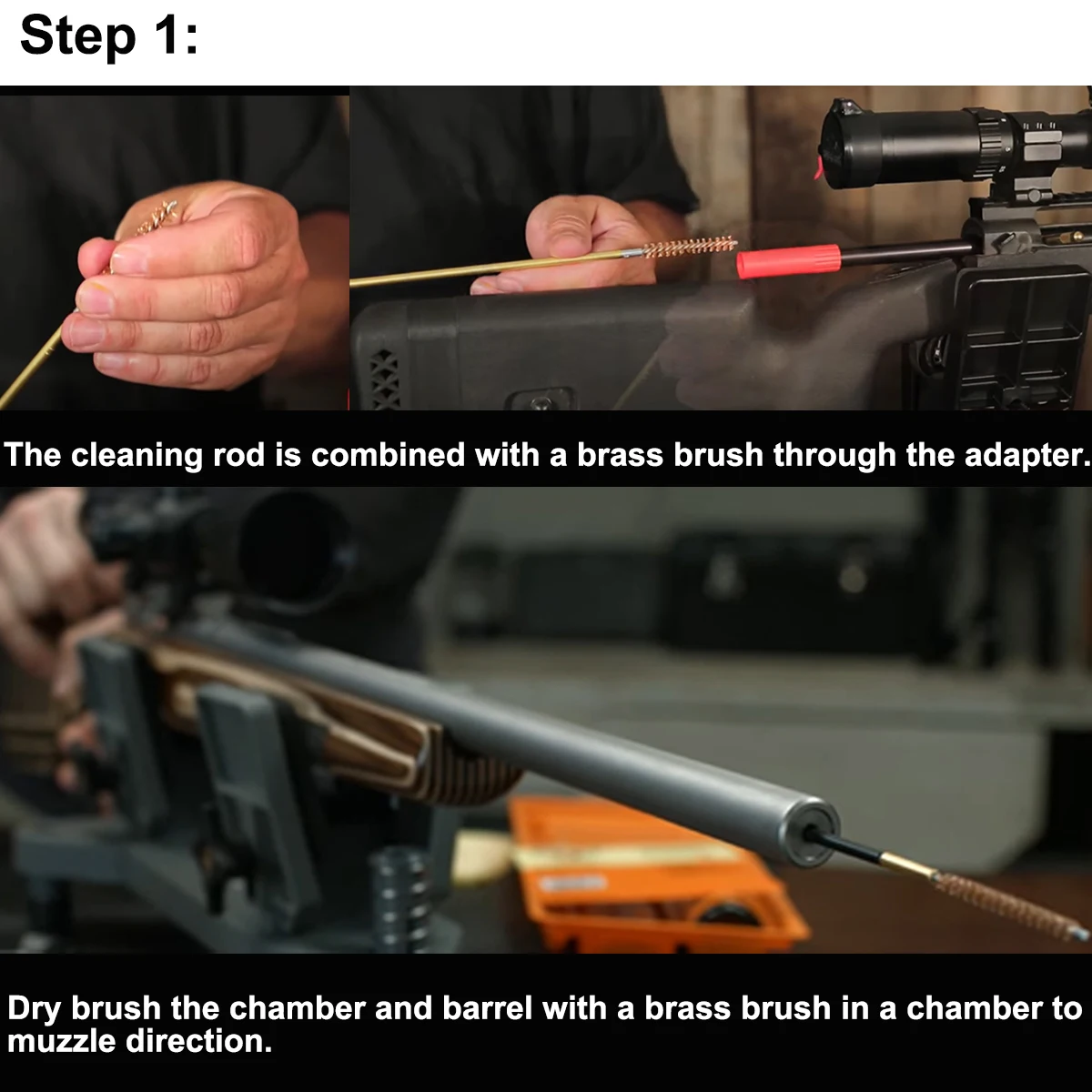 Step 1:

The cleaning rod is combined with a brass brush through the adapter.

Dry brush the chamber and barrel with a brass brush in a chamber to muzzle direction.