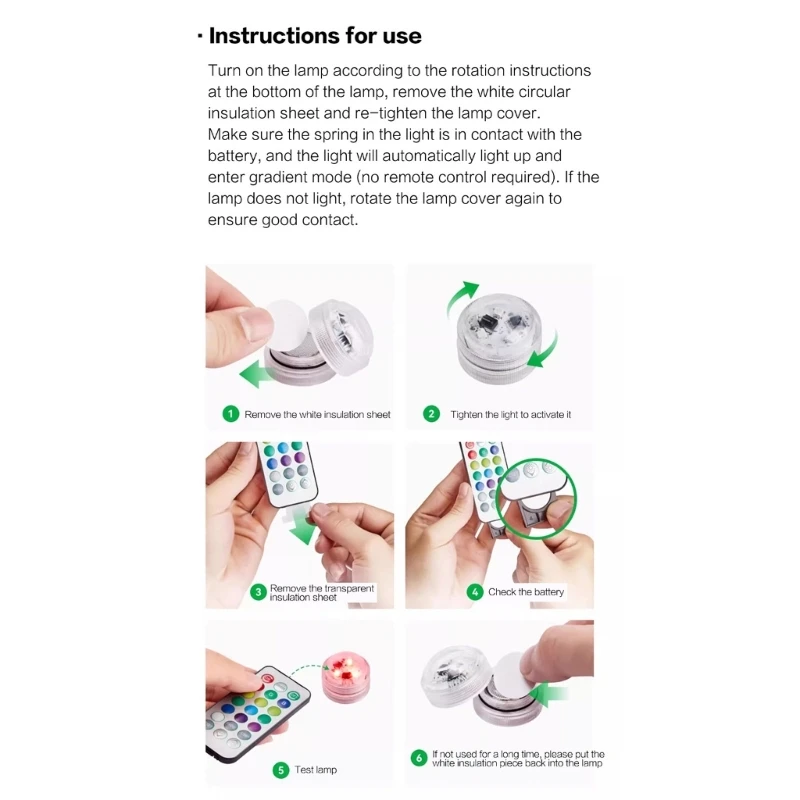 · Instructions for use

Turn on the lamp according to the rotation instructions at the bottom of the lamp, remove the white circular insulation sheet and re-tighten the lamp cover.
Make sure the spring in the light is in contact with the battery, and the light will automatically light up and enter gradient mode (no remote control required). If the lamp does not light, rotate the lamp cover again to ensure good contact.

1 Remove the white insulation sheet

2 Tighten the light to activate it

3 Remove the transparent insulation sheet

4 Check the battery

5 Test lamp

6 If not used for a long time, please put the white insulation piece back into the lamp