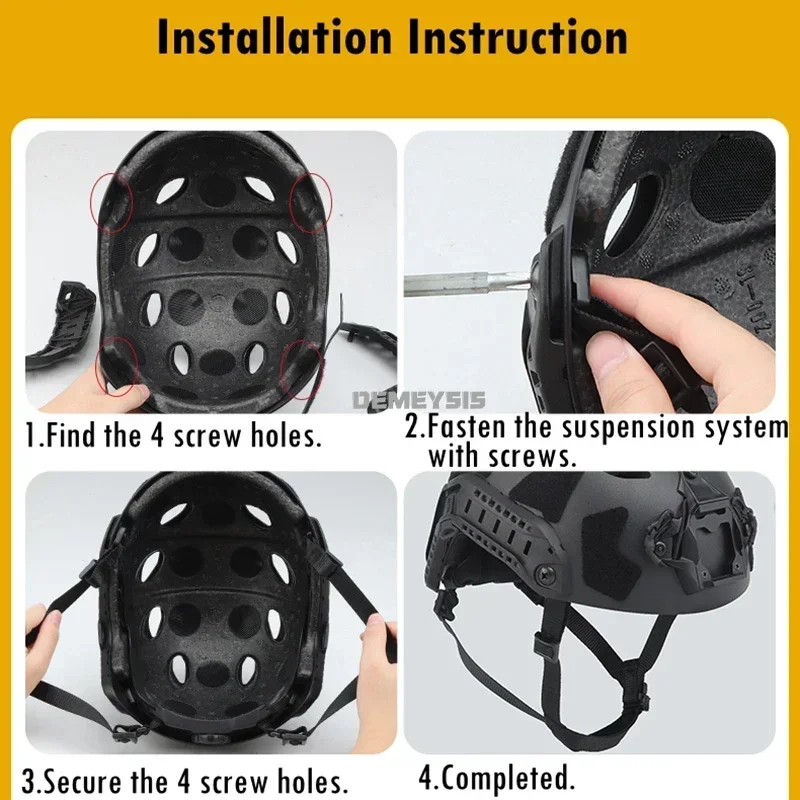 Installation Instruction

DEMEYSIS

1.Find the 4 screw holes.

2.Fasten the suspension system with screws.

3.Secure the 4 screw holes.

4.Completed.