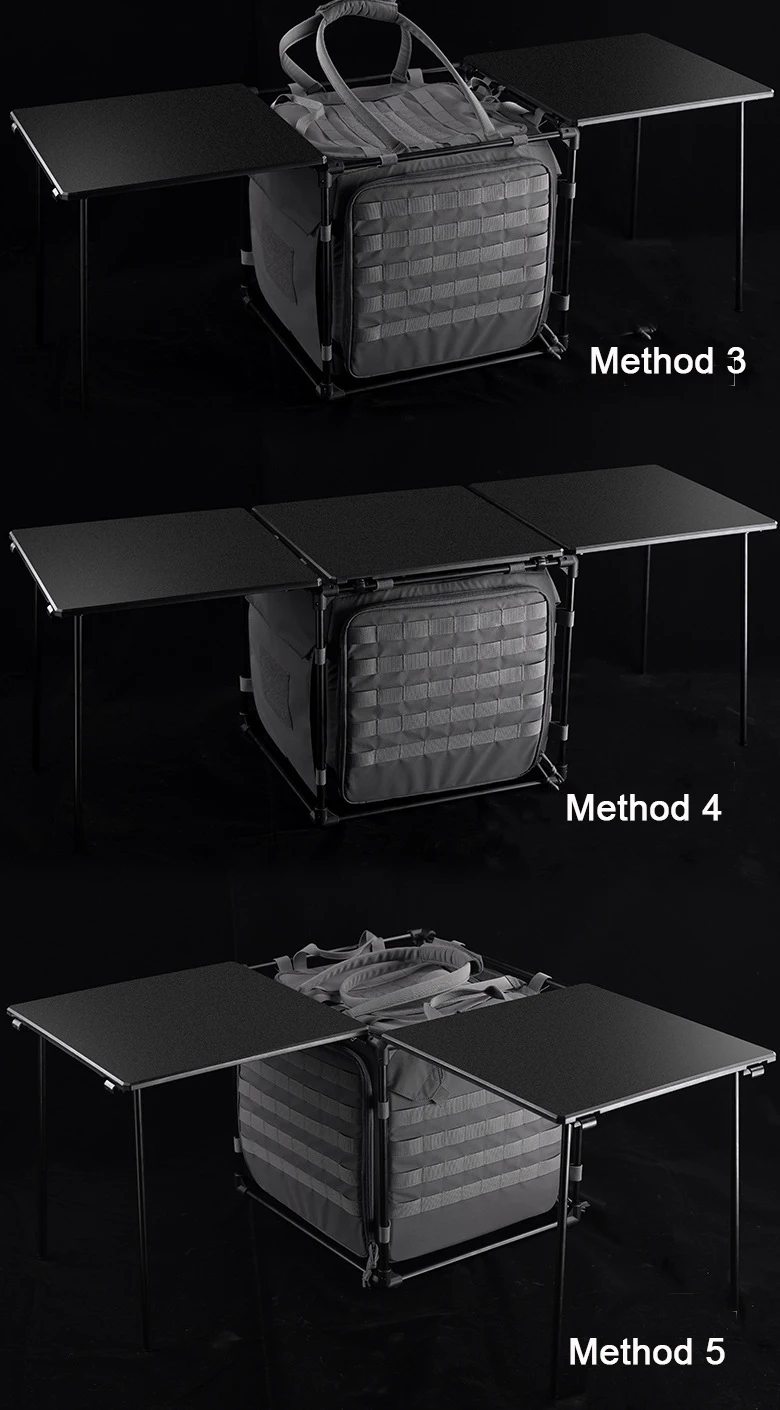 Method 3

Method 4

Method 5