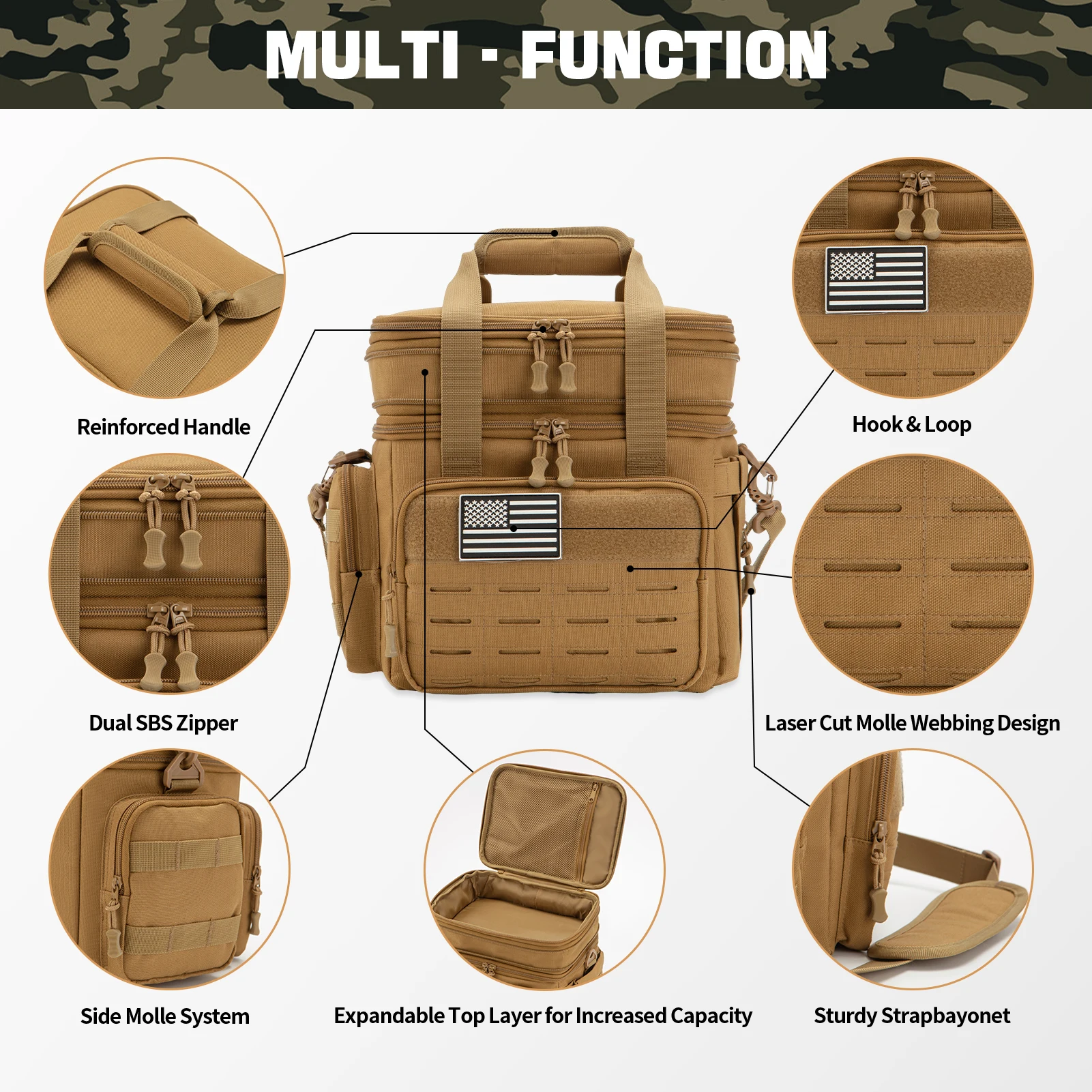 MULTI - FUNCTION

Reinforced Handle

Hook & Loop

Dual SBS Zipper

Laser Cut Molle Webbing Design

Side Molle System

Expandable Top Layer for Increased Capacity

Sturdy Strapbayonet