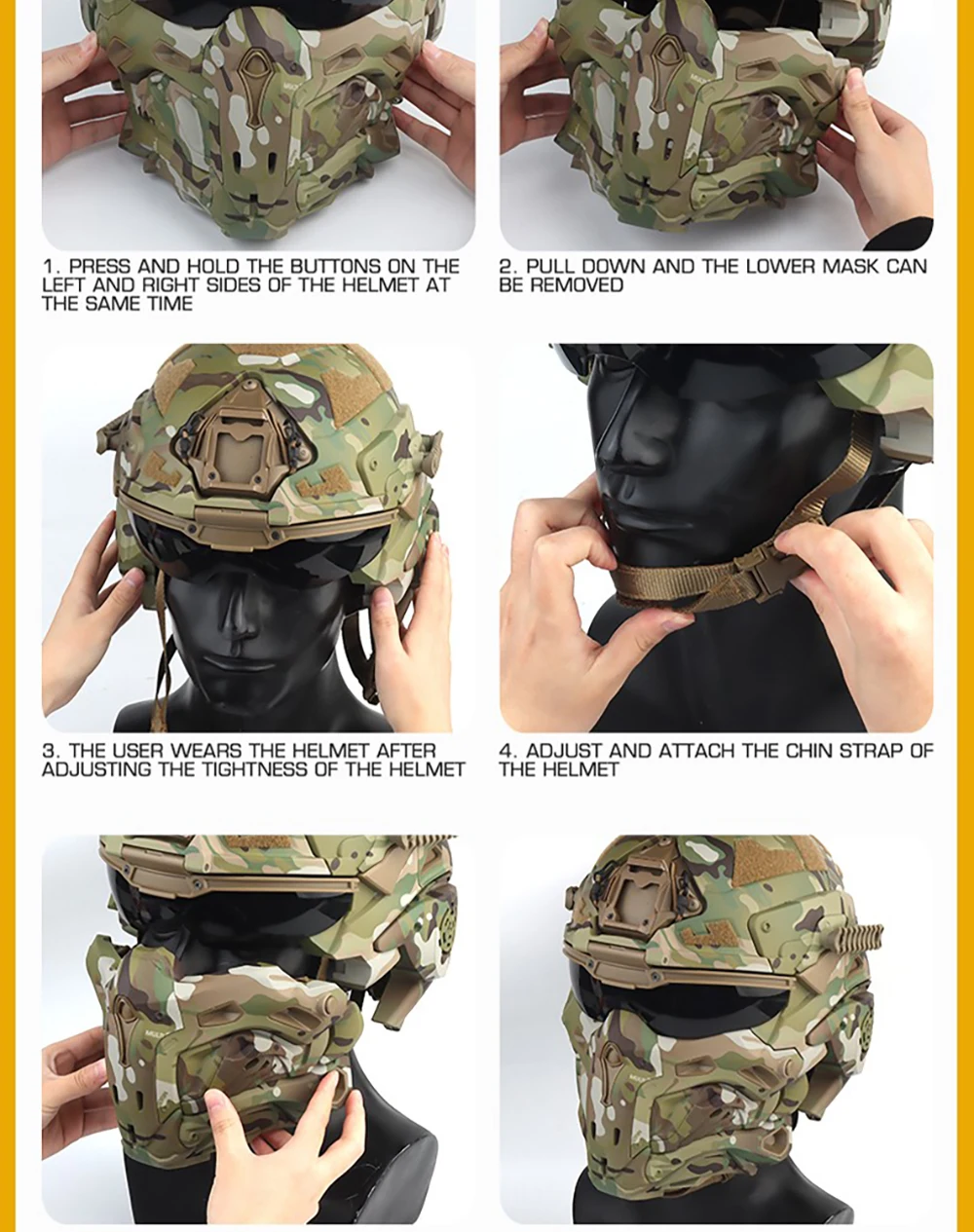 1. PRESS AND HOLD THE BUTTONS ON THE LEFT AND RIGHT SIDES OF THE HELMET AT THE SAME TIME

2. PULL DOWN AND THE LOWER MASK CAN BE REMOVED

3. THE USER WEARS THE HELMET AFTER ADJUSTING THE TIGHTNESS OF THE HELMET

4. ADJUST AND ATTACH THE CHIN STRAP OF THE HELMET