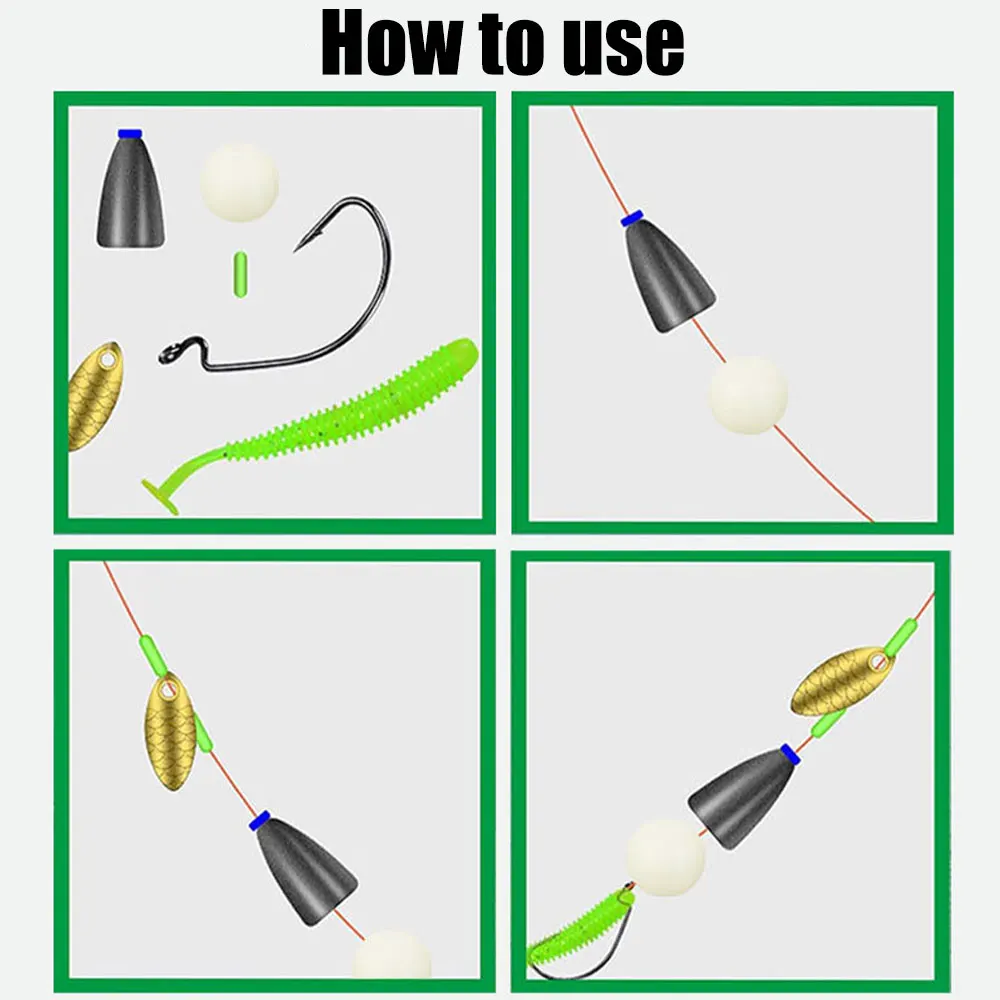 How to use