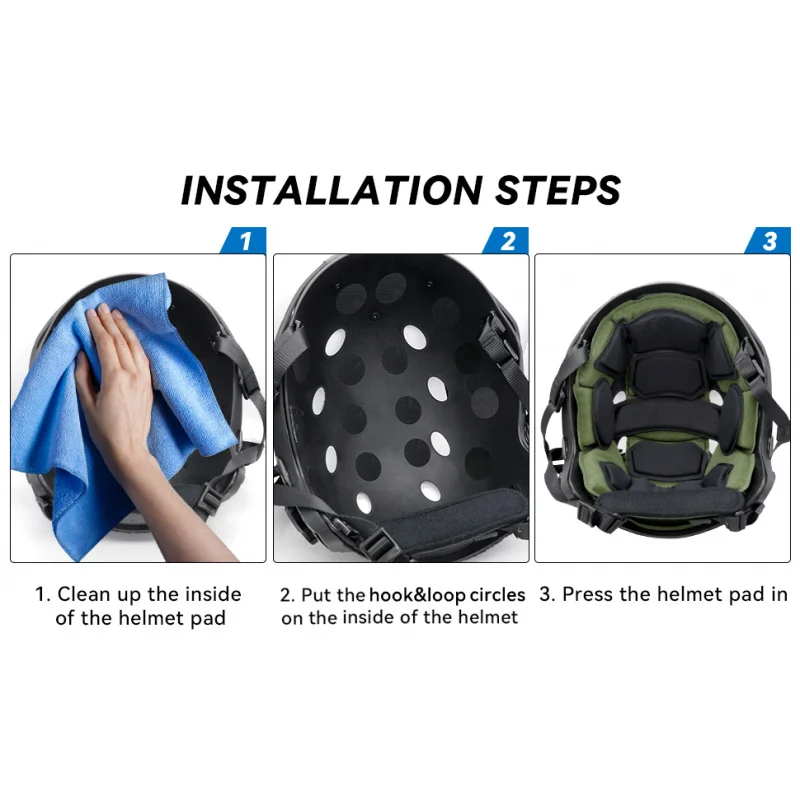 INSTALLATION STEPS

1

2

3

1. Clean up the inside of the helmet pad

2. Put the hook&loop circles on the inside of the helmet

3. Press the helmet pad in