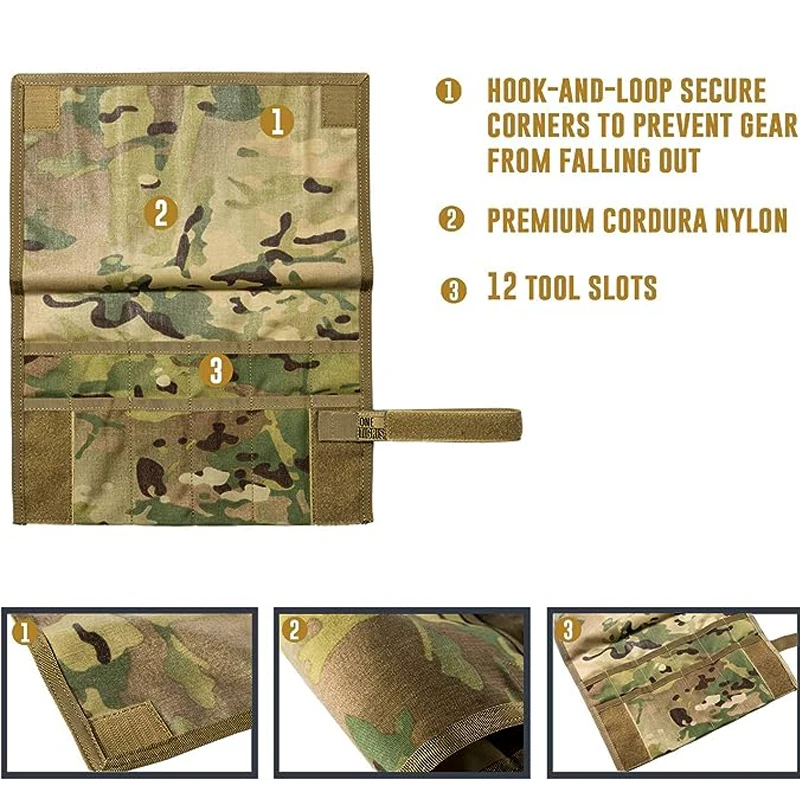 1
2
3
ONE TIGRIS

1 HOOK-AND-LOOP SECURE CORNERS TO PREVENT GEAR FROM FALLING OUT

2 PREMIUM CORDURA NYLON

3 12 TOOL SLOTS

1

2

3