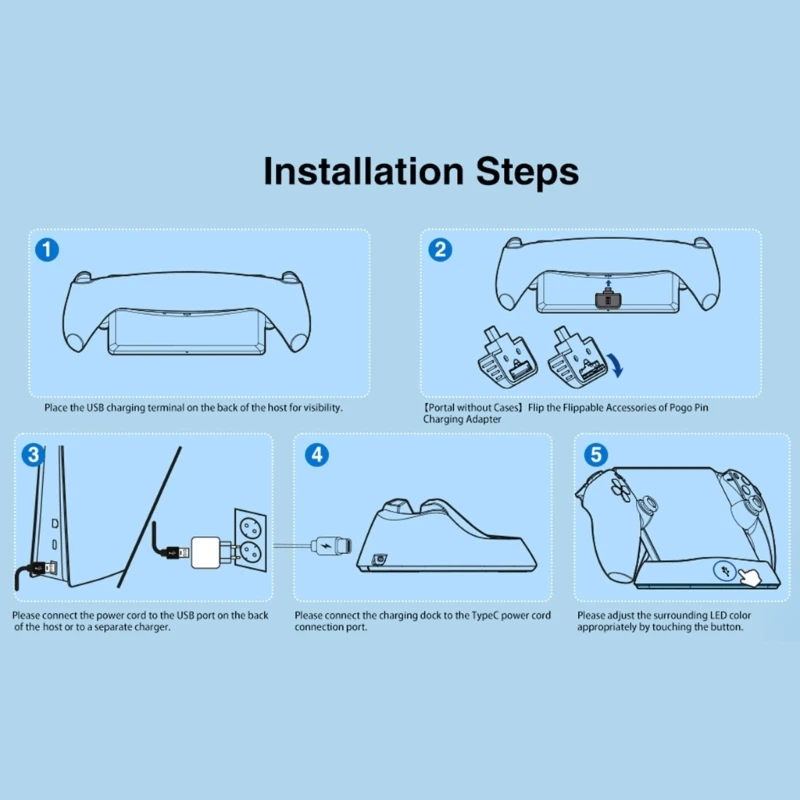 Installation Steps

1

Place the USB charging terminal on the back of the host for visibility.

2

【Portal without Cases】Flip the Flippable Accessories of Pogo Pin Charging Adapter

3

Please connect the power cord to the USB port on the back of the host or to a separate charger.

4

Please connect the charging dock to the TypeC power cord connection port.

5

Please adjust the surrounding LED color appropriately by touching the button.