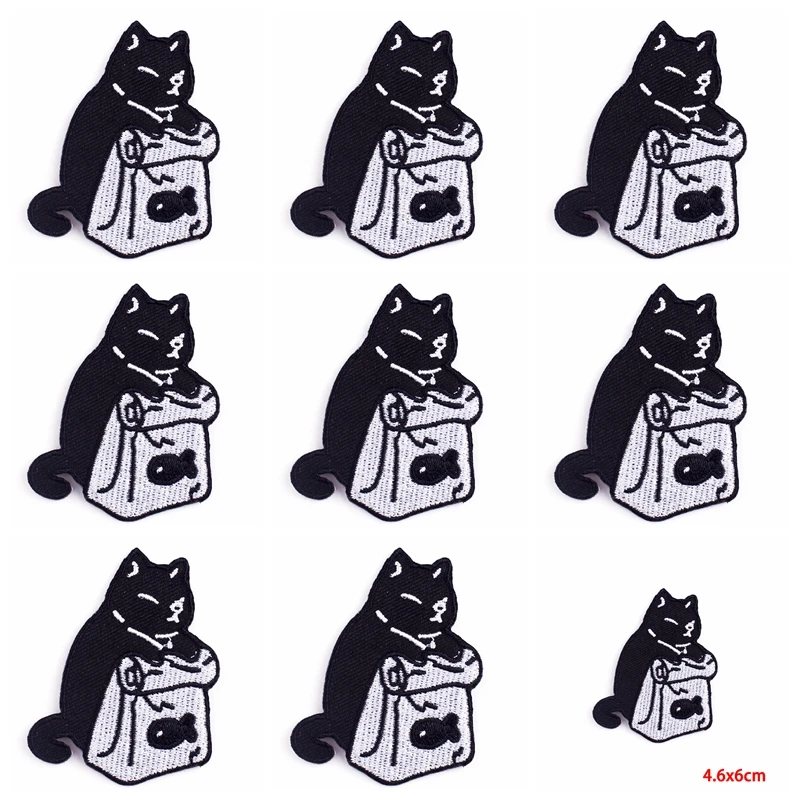 4.6x6cm