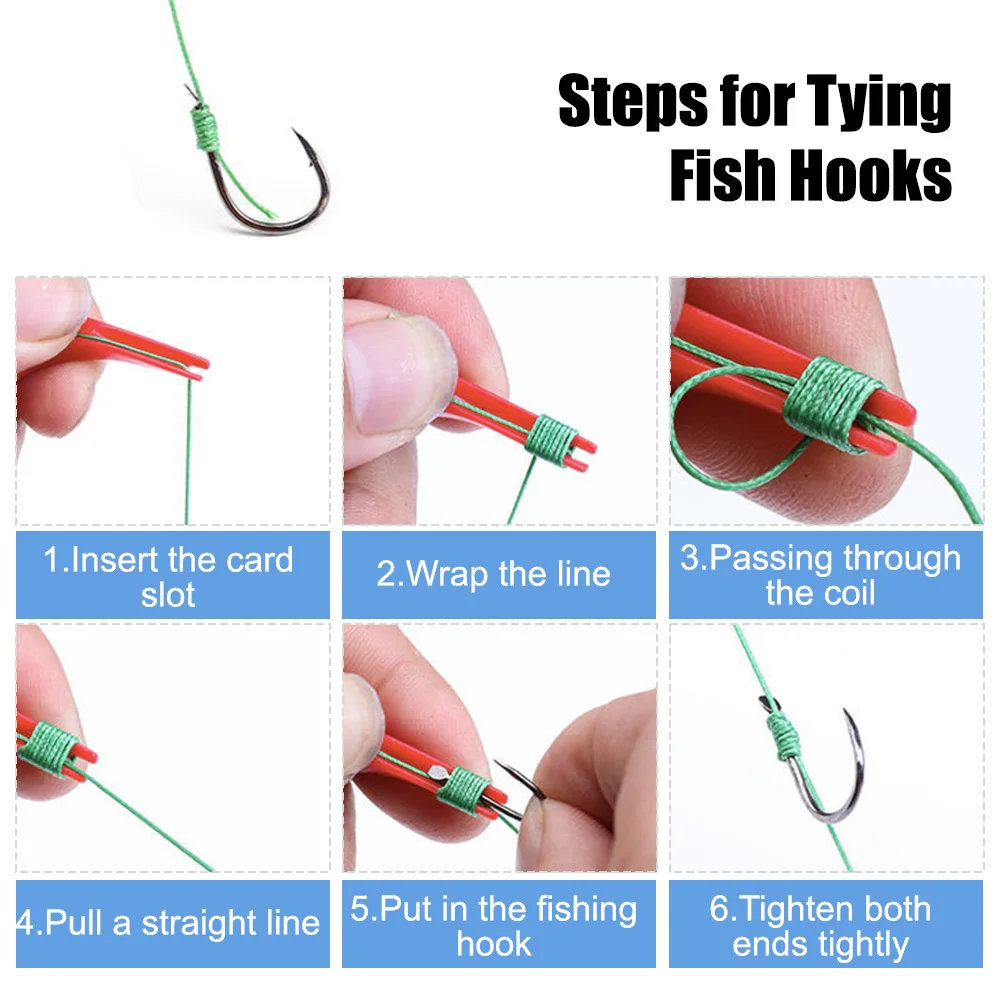 Steps for Tying Fish Hooks

1.Insert the card slot

2.Wrap the line

3.Passing through the coil

4.Pull a straight line

5.Put in the fishing hook

6.Tighten both ends tightly