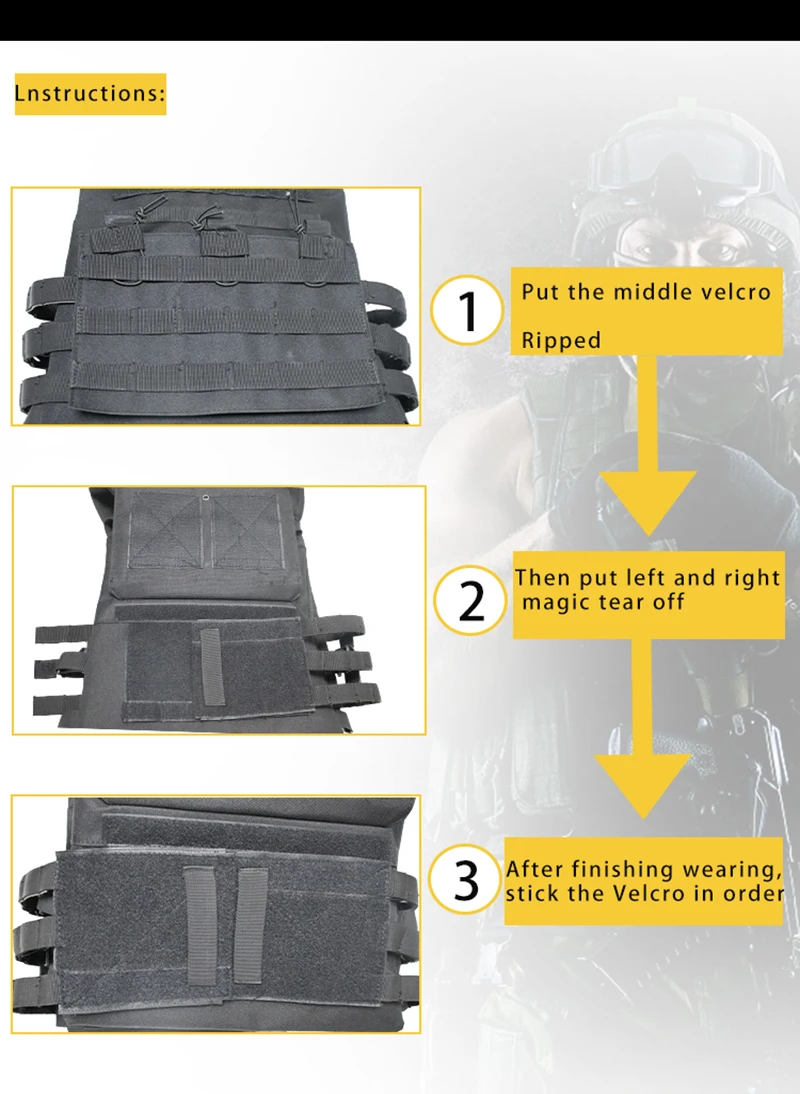 Lnstructions:

1

Put the middle velcro

Ripped

2

Then put left and right magic tear off

3

After finishing wearing, stick the Velcro in order