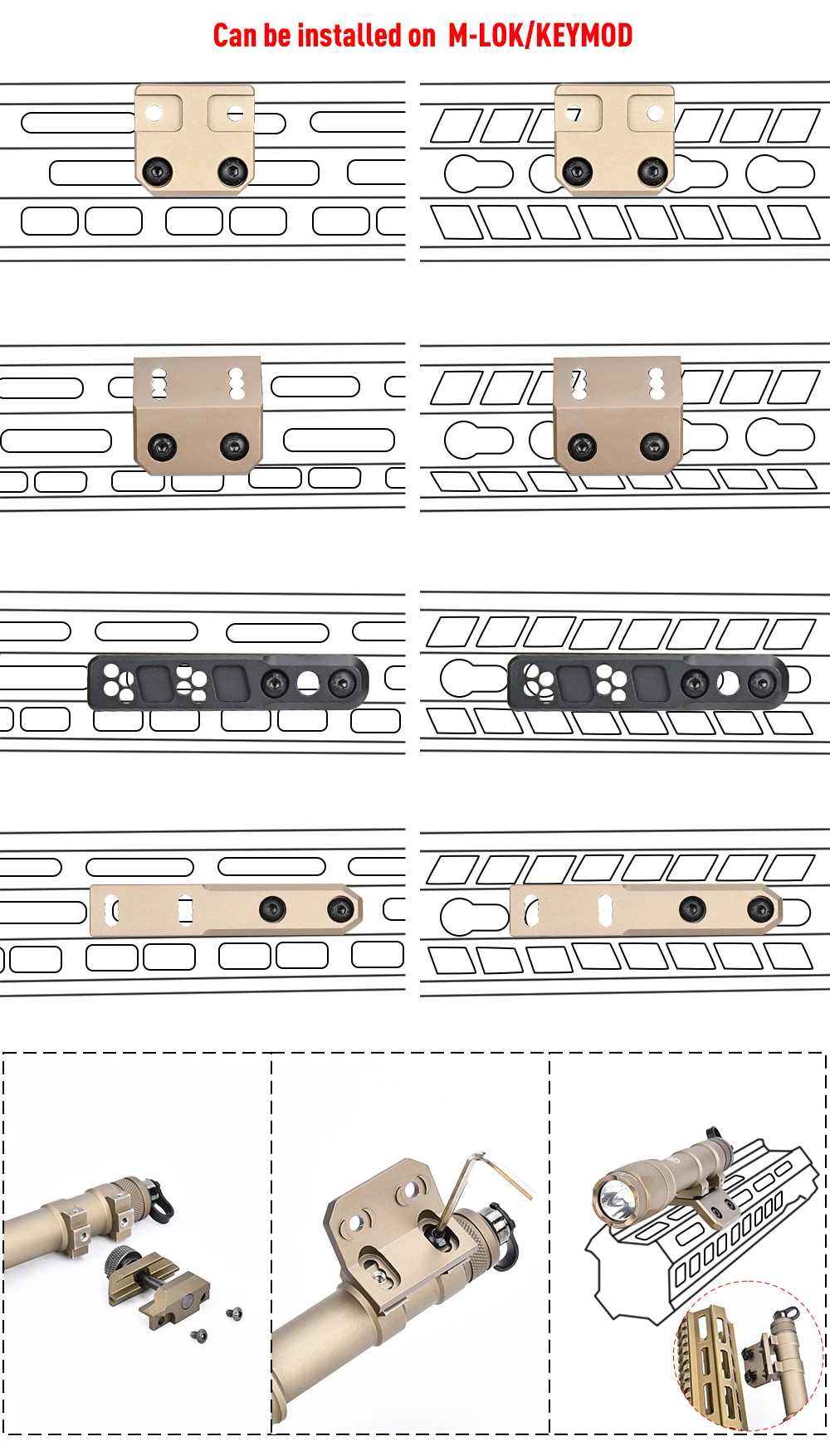 Can be installed on M-LOK/KEYMOD