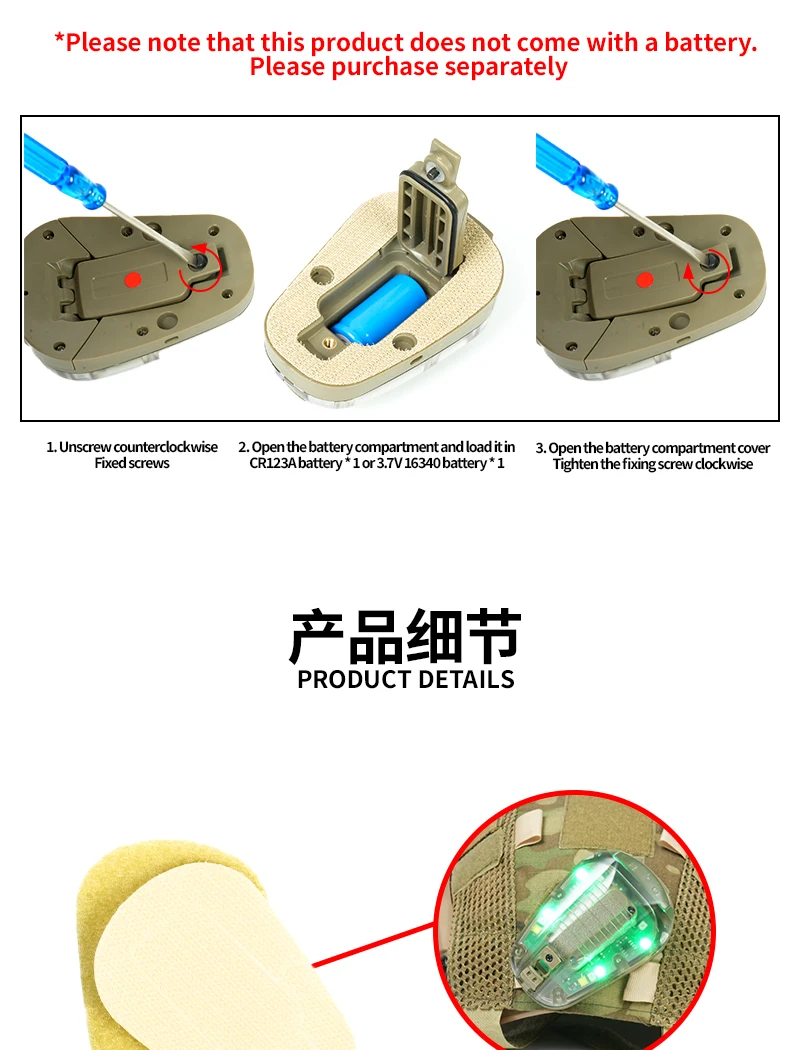 *Please note that this product does not come with a battery.
Please purchase separately

1. Unscrew counterclockwise
Fixed screws

2. Open the battery compartment and load it in
CR123A battery * 1 or 3.7V 16340 battery * 1

3. Open the battery compartment cover
Tighten the fixing screw clockwise

产品细节
PRODUCT DETAILS