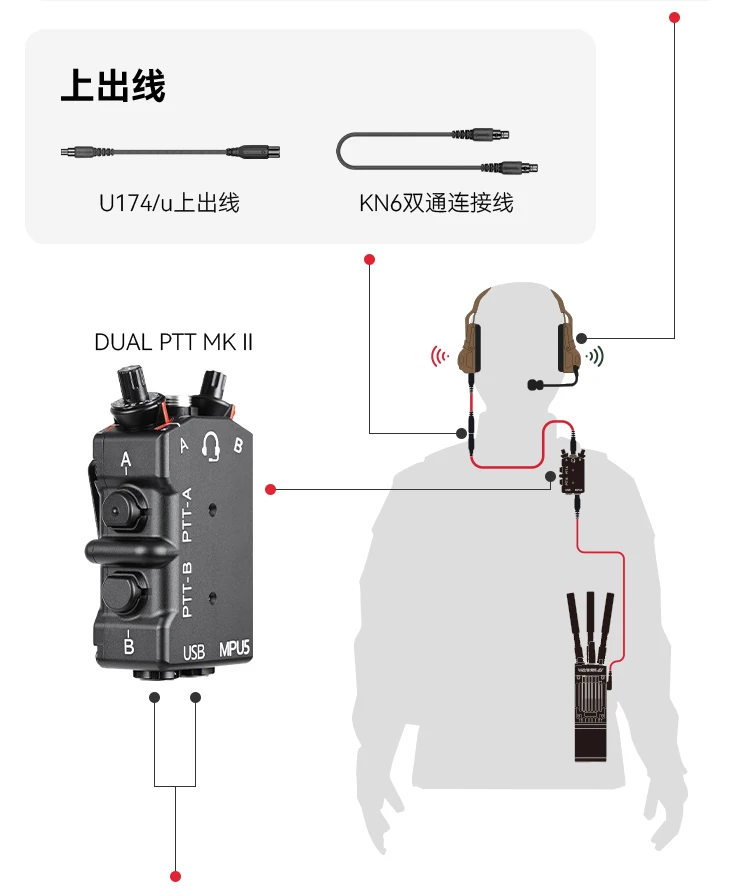 上出线

U174/u上出线

KN6双通连接线

DUAL PTT MK II

A

A

B

PTT-A

PTT-B

B

USB

MPU5