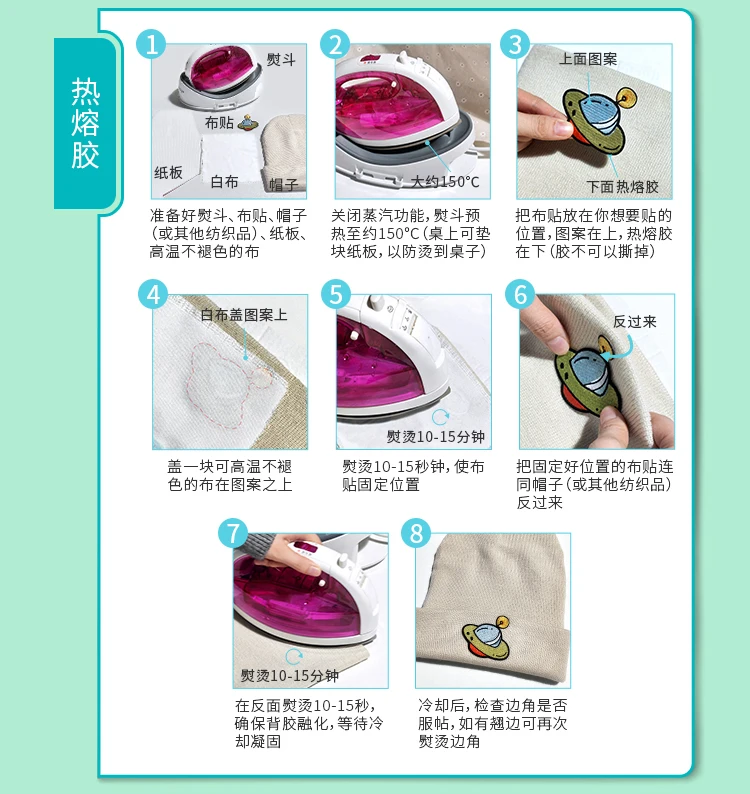 热熔胶

1
熨斗
布贴
纸板
白布
帽子
准备好熨斗、布贴、帽子（或其他纺织品）、纸板、高温不褪色的布

2
大约150°C
关闭蒸汽功能，熨斗预热至约150°C（桌上可垫块纸板，以防烫到桌子）

3
上面图案
下面热熔胶
把布贴放在你想要贴的位置，图案在上，热熔胶在下（胶不可以撕掉）

4
白布盖图案上
盖一块可高温不褪色的布在图案之上

5
熨烫10-15分钟
熨烫10-15秒钟，使布贴固定位置

6
反过来
把固定好位置的布贴连同帽子（或其他纺织品）反过来

7
熨烫10-15分钟
在反面熨烫10-15秒，确保背胶融化，等待冷却凝固

8
冷却后，检查边角是否服帖，如有翘边可再次熨烫边角