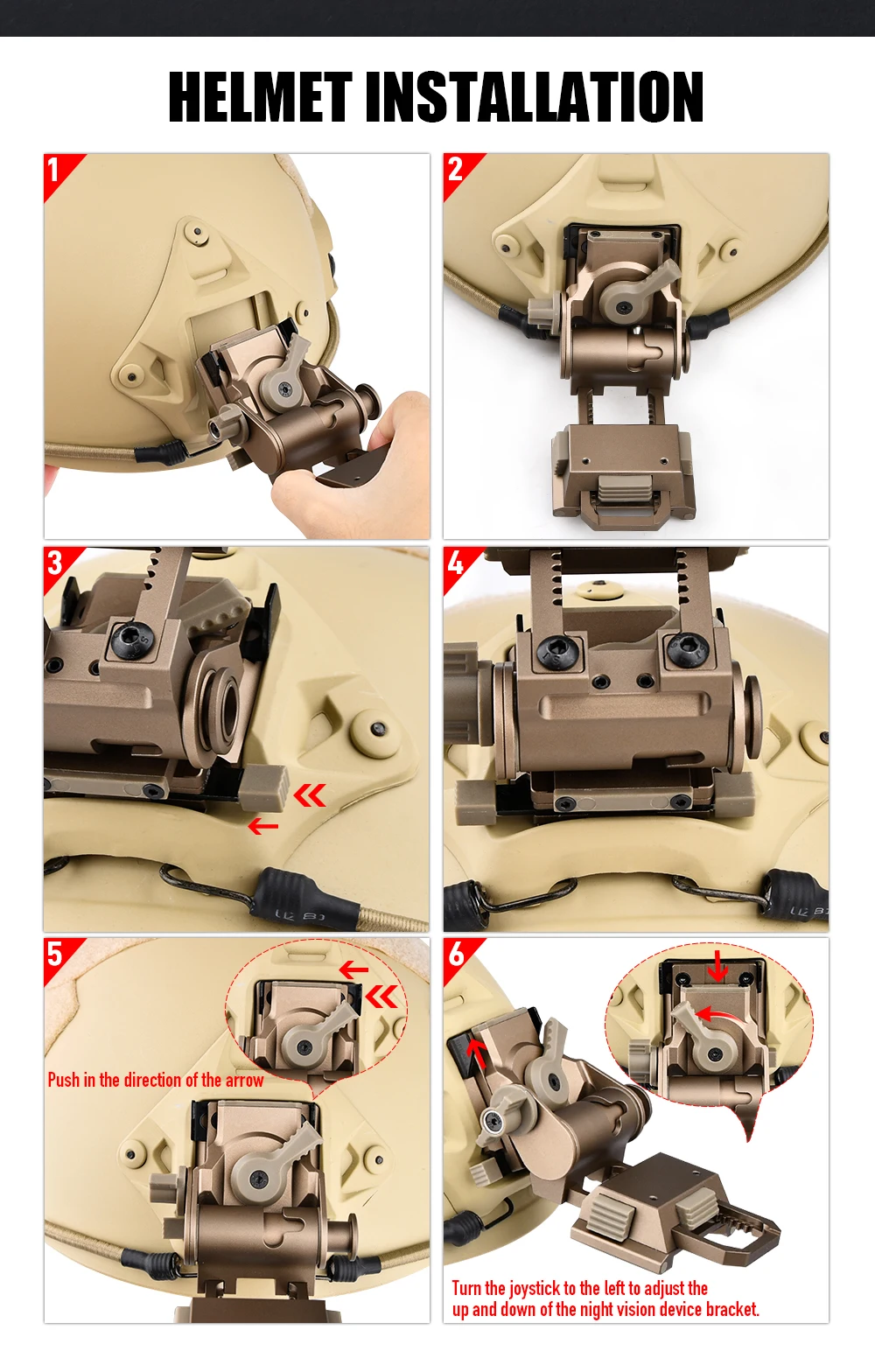 HELMET INSTALLATION

1

2

3

4

5

Push in the direction of the arrow

6

Turn the joystick to the left to adjust the up and down of the night vision device bracket.