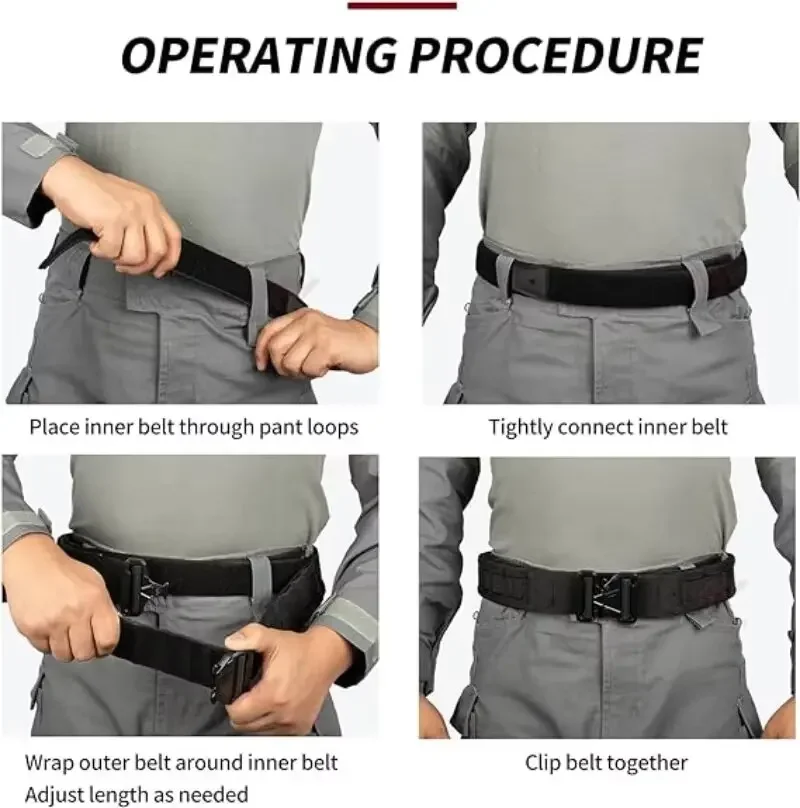 OPERATING PROCEDURE

Place inner belt through pant loops

Tightly connect inner belt

Wrap outer belt around inner belt
Adjust length as needed

Clip belt together