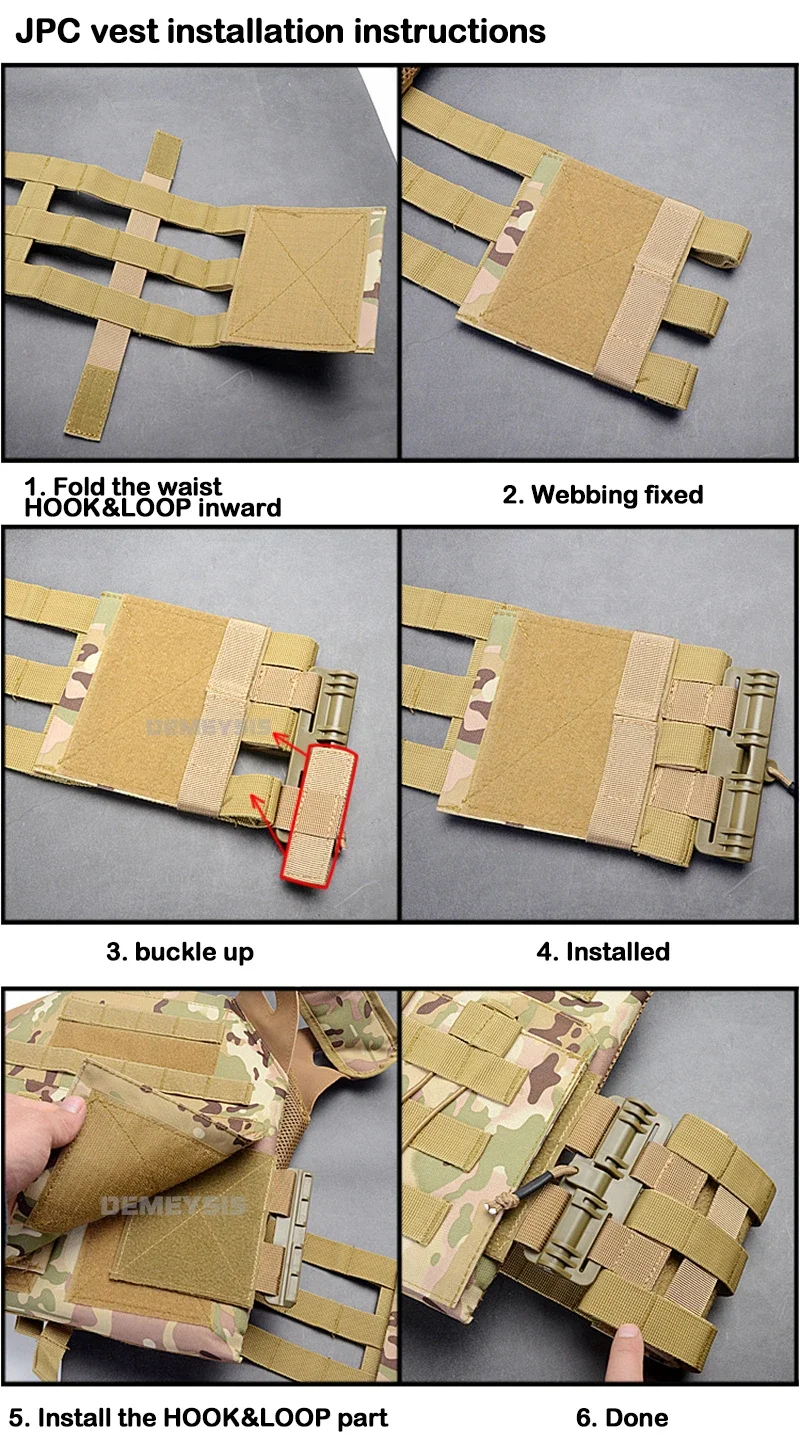 JPC vest installation instructions

1. Fold the waist HOOK&LOOP inward

2. Webbing fixed

DEMEYSIS

3. buckle up

4. Installed

DEMEYSIS

5. Install the HOOK&LOOP part

6. Done