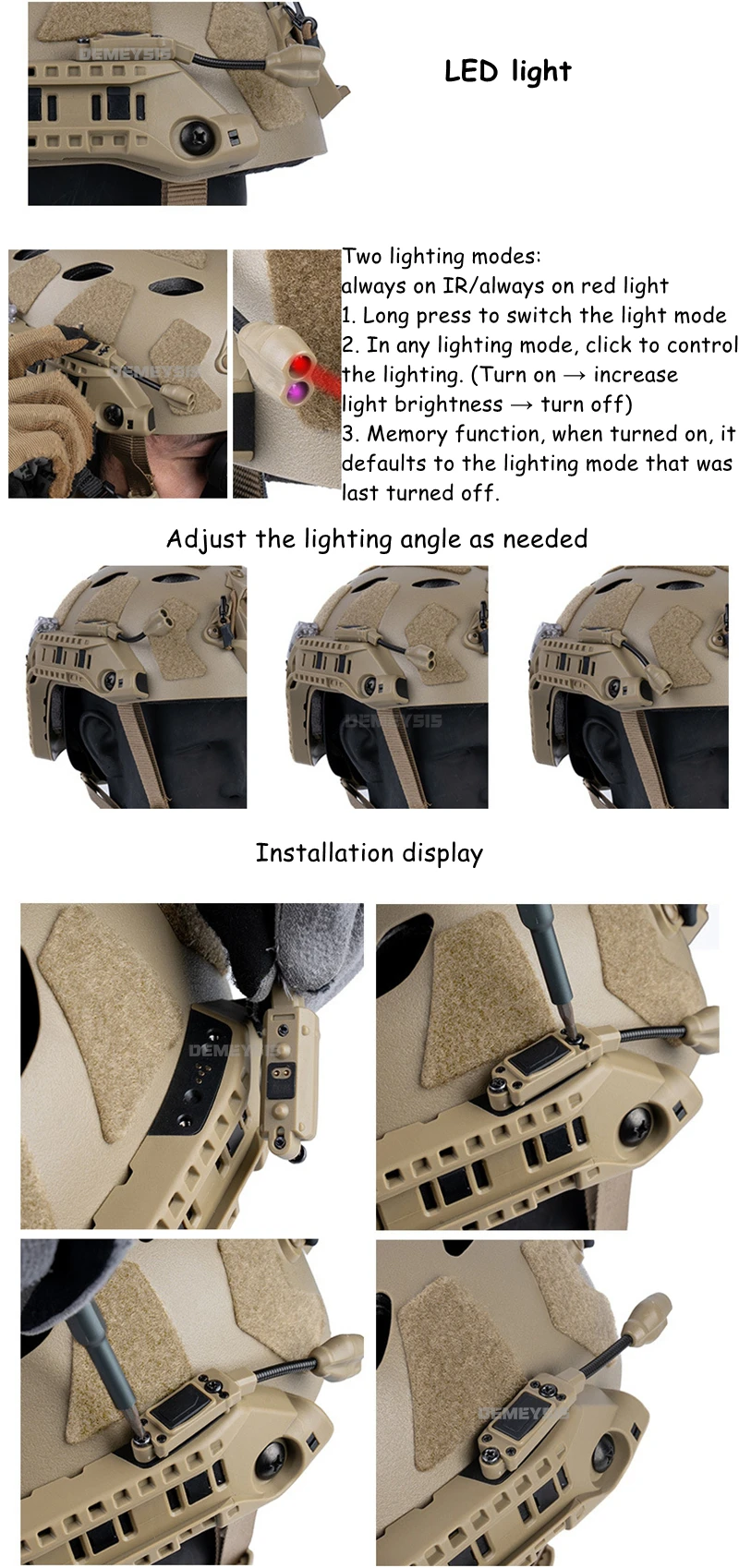 DEMEYSIS

LED light

DEMEYSIS

Two lighting modes:
always on IR/always on red light
1. Long press to switch the light mode
2. In any lighting mode, click to control the lighting. (Turn on → increase light brightness → turn off)
3. Memory function, when turned on, it defaults to the lighting mode that was last turned off.

Adjust the lighting angle as needed

DEMEYSIS

Installation display

DEMEYSIS

DEMEYSIS