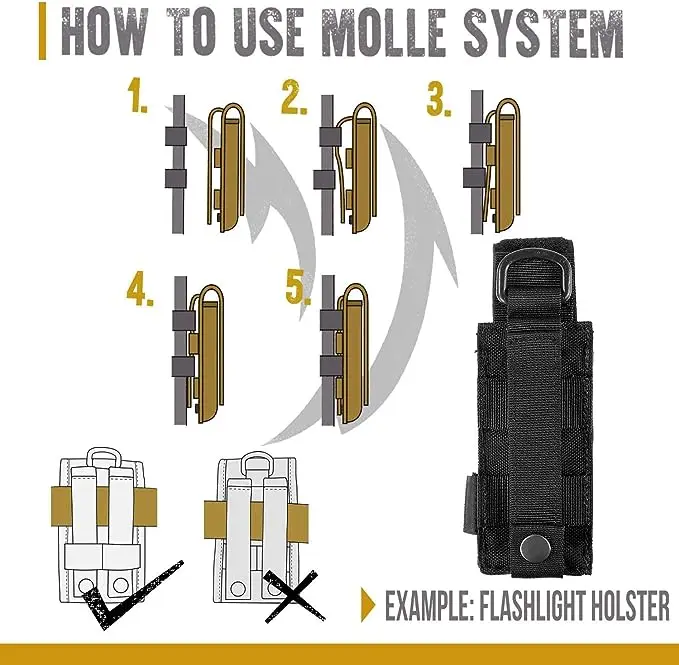 HOW TO USE MOLLE SYSTEM

1.

2.

3.

4.

5.

EXAMPLE: FLASHLIGHT HOLSTER