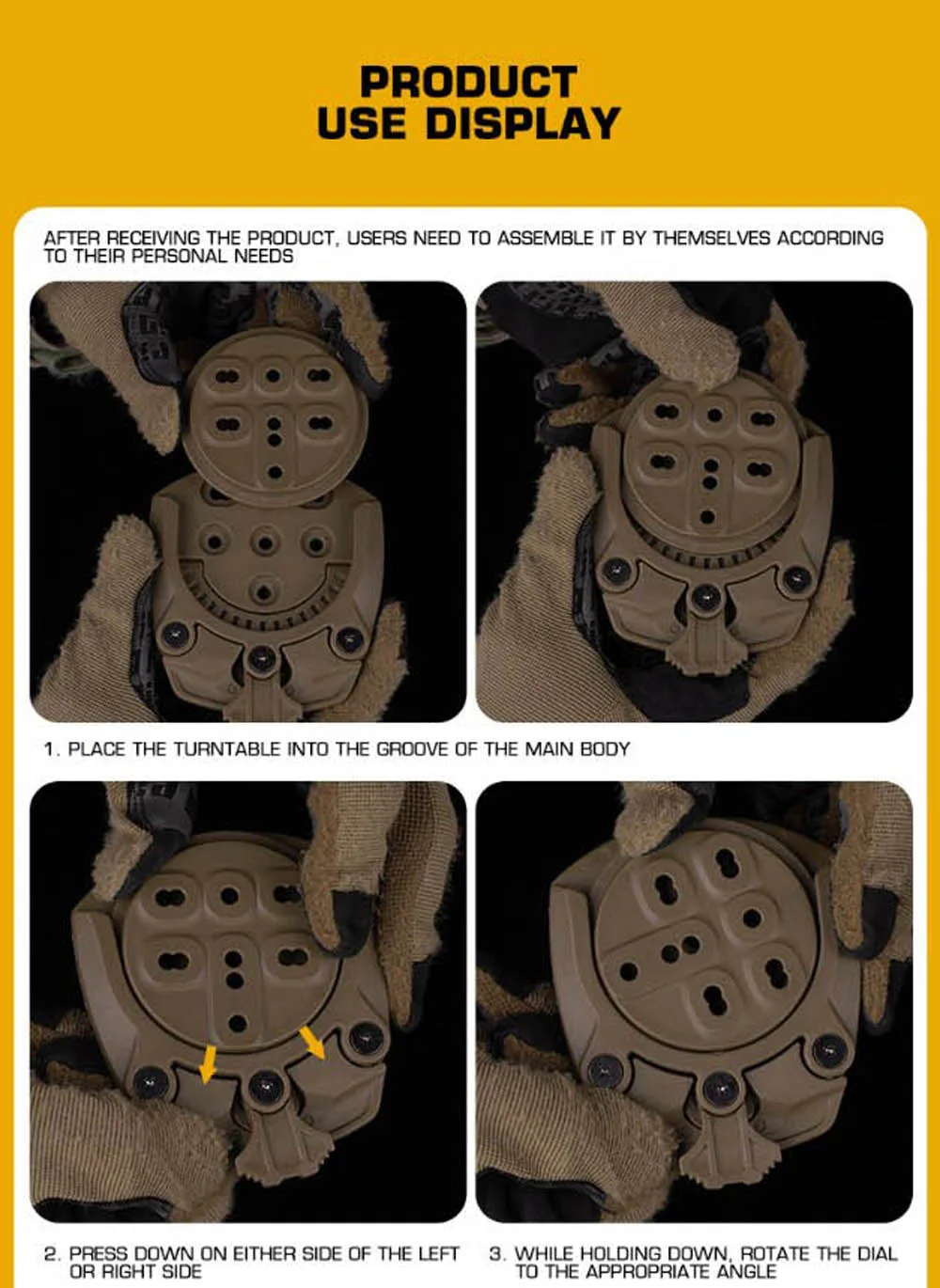 PRODUCT
USE DISPLAY

AFTER RECEIVING THE PRODUCT, USERS NEED TO ASSEMBLE IT BY THEMSELVES ACCORDING TO THEIR PERSONAL NEEDS

1. PLACE THE TURNTABLE INTO THE GROOVE OF THE MAIN BODY

2. PRESS DOWN ON EITHER SIDE OF THE LEFT OR RIGHT SIDE

3. WHILE HOLDING DOWN, ROTATE THE DIAL TO THE APPROPRIATE ANGLE