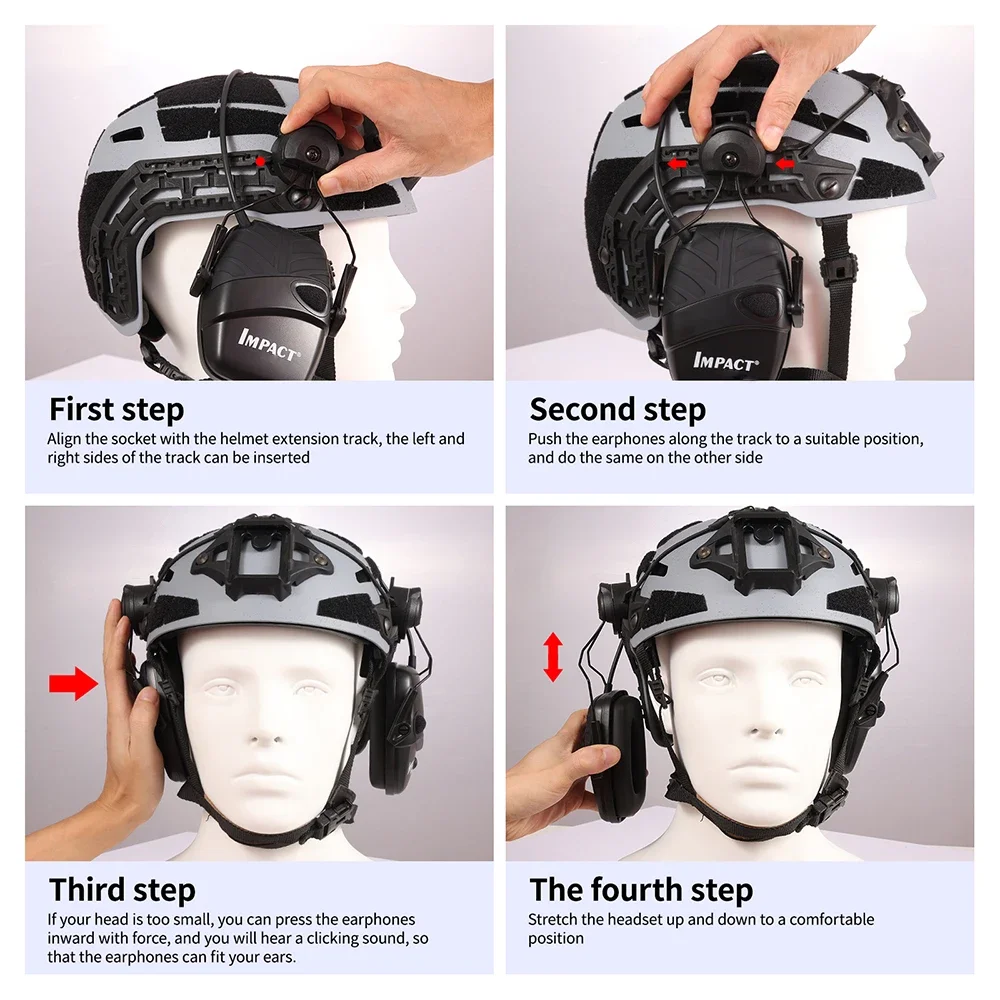 IMPACT

First step
Align the socket with the helmet extension track, the left and right sides of the track can be inserted

IMPACT

Second step
Push the earphones along the track to a suitable position, and do the same on the other side

Third step
If your head is too small, you can press the earphones inward with force, and you will hear a clicking sound, so that the earphones can fit your ears.

The fourth step
Stretch the headset up and down to a comfortable position