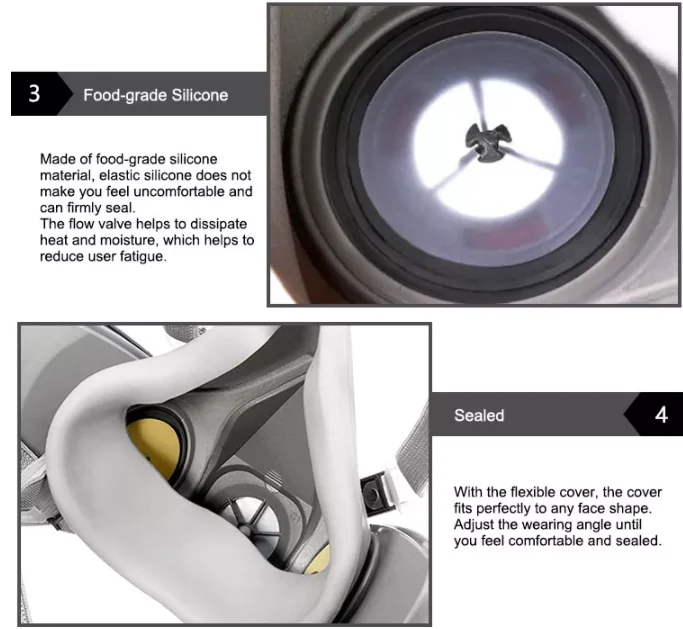 3 Food-grade Silicone

Made of food-grade silicone material, elastic silicone does not make you feel uncomfortable and can firmly seal.
The flow valve helps to dissipate heat and moisture, which helps to reduce user fatigue.

Sealed 4

With the flexible cover, the cover fits perfectly to any face shape. Adjust the wearing angle until you feel comfortable and sealed.