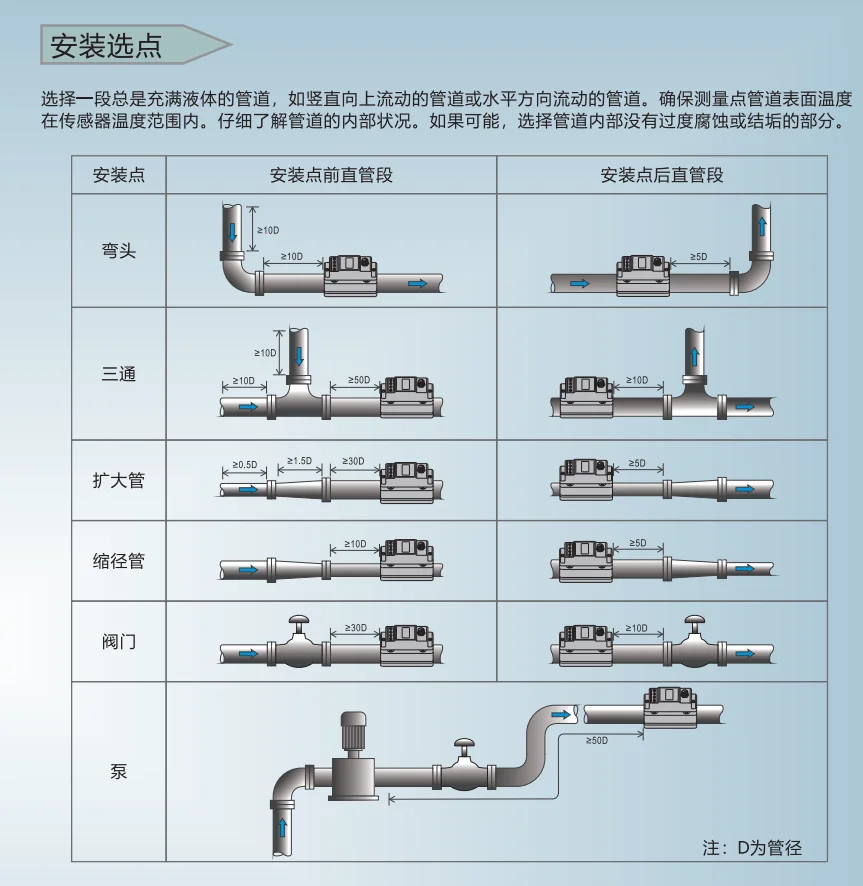 安装选点

选择一段总是充满液体的管道，如竖直向上流动的管道或水平方向流动的管道。确保测量点管道表面温度在传感器温度范围内。仔细了解管道的内部状况。如果可能，选择管道内部没有过度腐蚀或结垢的部分。

| 安装点 | 安装点前直管段 | 安装点后直管段 |
|---|---|---|
| 弯头 | ≥10D ≥10D | ≥5D |
| 三通 | ≥10D ≥10D ≥50D | ≥10D |
| 扩大管 | ≥0.5D ≥1.5D ≥30D | ≥5D |
| 缩径管 | ≥10D | ≥5D |
| 阀门 | ≥30D | ≥10D |
| 泵 | ≥50D | |

注：D为管径