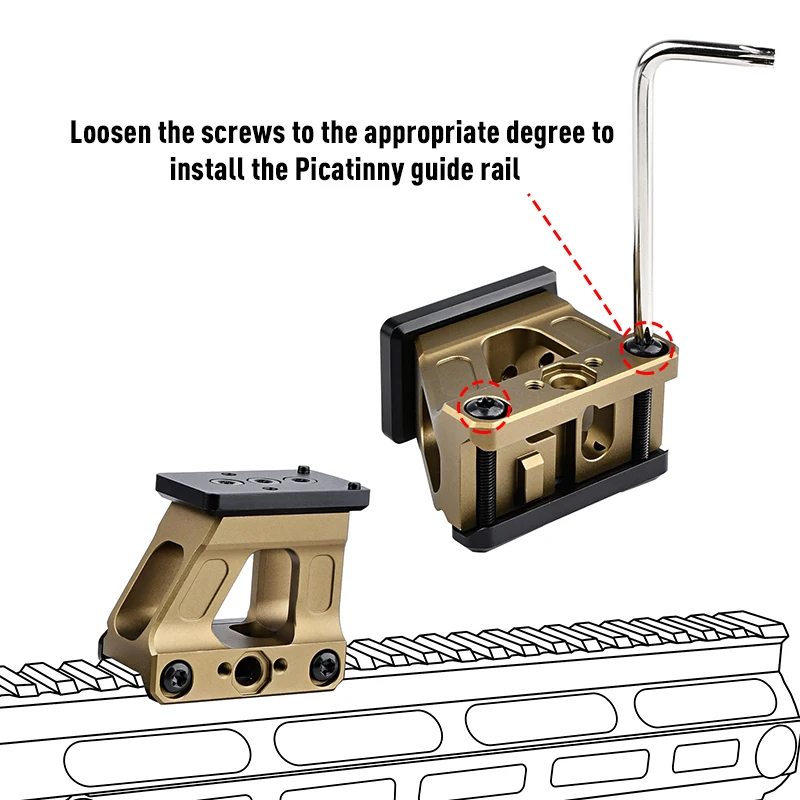 Loosen the screws to the appropriate degree to install the Picatinny guide rail