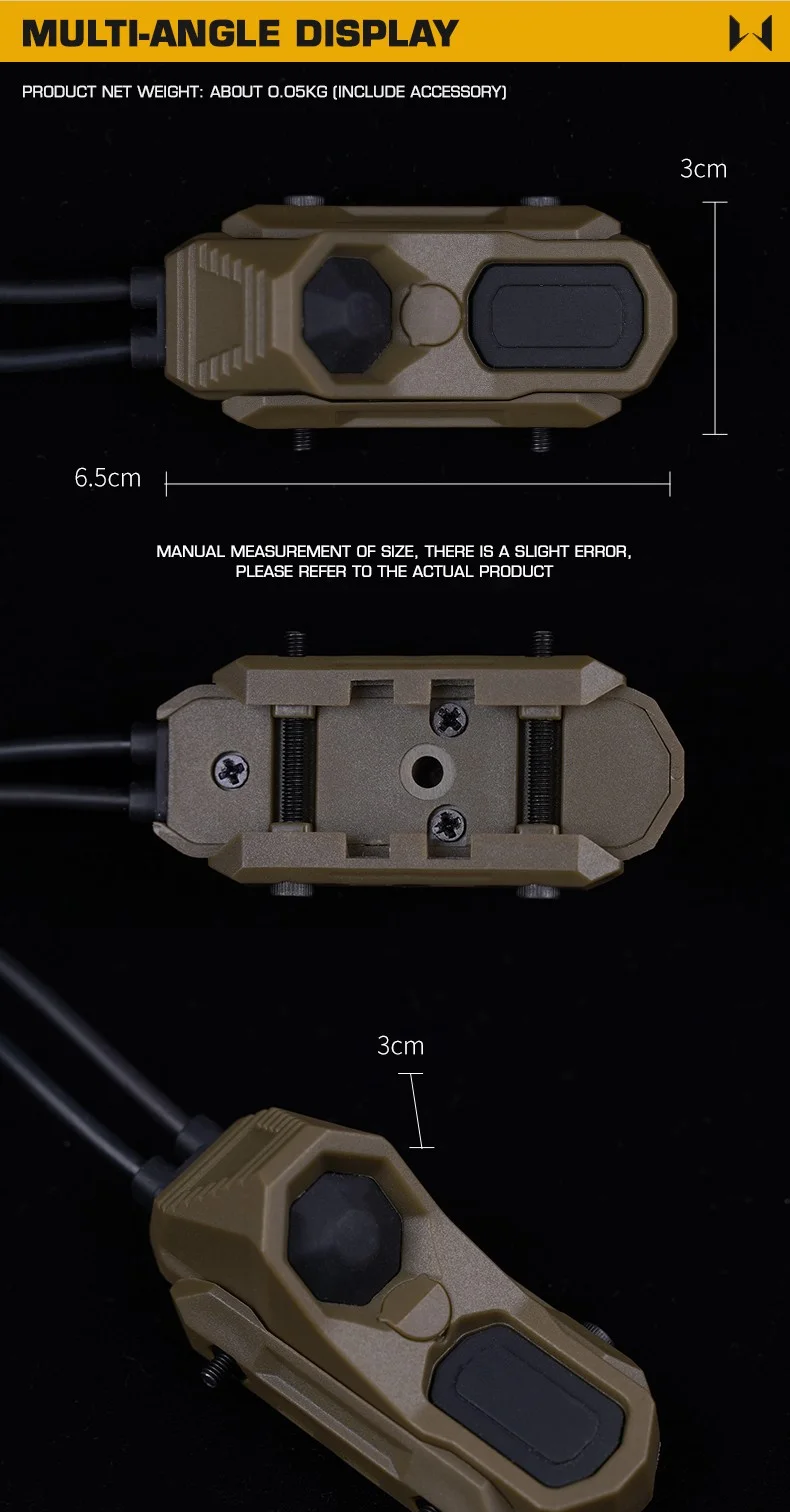 MULTI-ANGLE DISPLAY

PRODUCT NET WEIGHT: ABOUT 0.05KG (INCLUDE ACCESSORY)

3cm

6.5cm

MANUAL MEASUREMENT OF SIZE, THERE IS A SLIGHT ERROR, PLEASE REFER TO THE ACTUAL PRODUCT

3cm