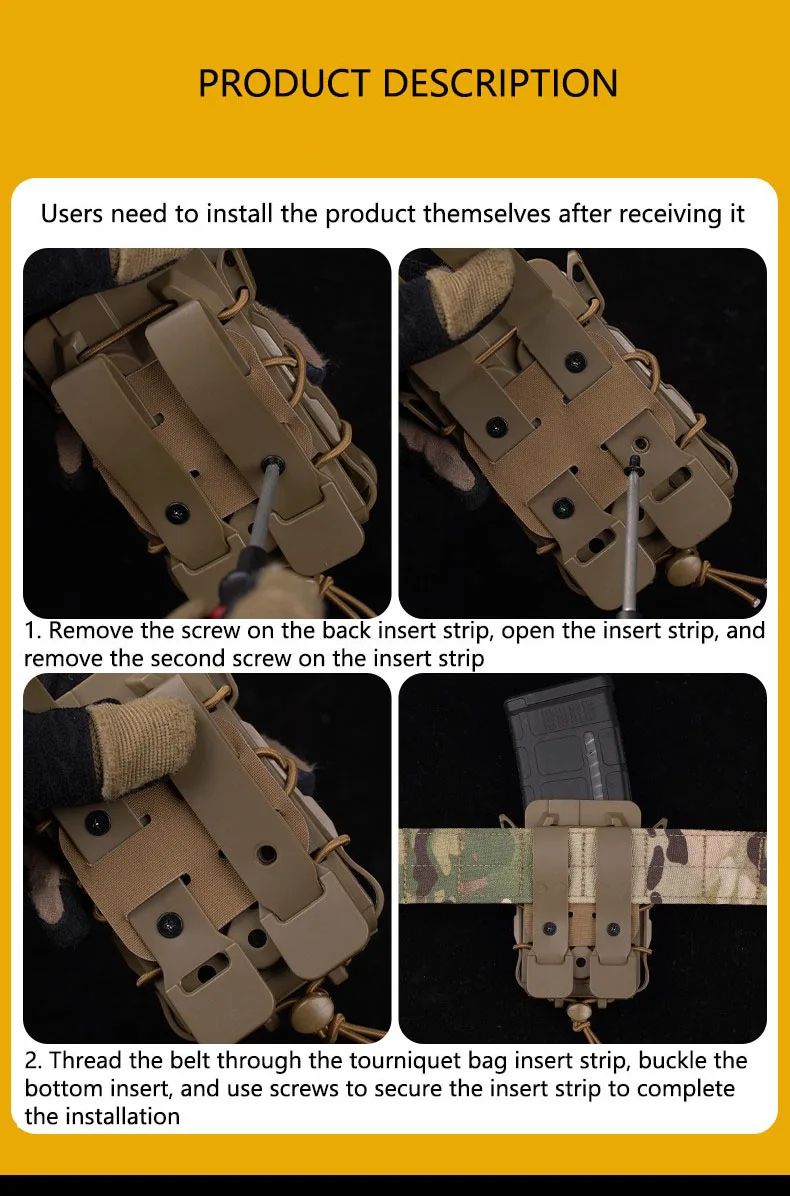 PRODUCT DESCRIPTION

Users need to install the product themselves after receiving it

1. Remove the screw on the back insert strip, open the insert strip, and remove the second screw on the insert strip

2. Thread the belt through the tourniquet bag insert strip, buckle the bottom insert, and use screws to secure the insert strip to complete the installation