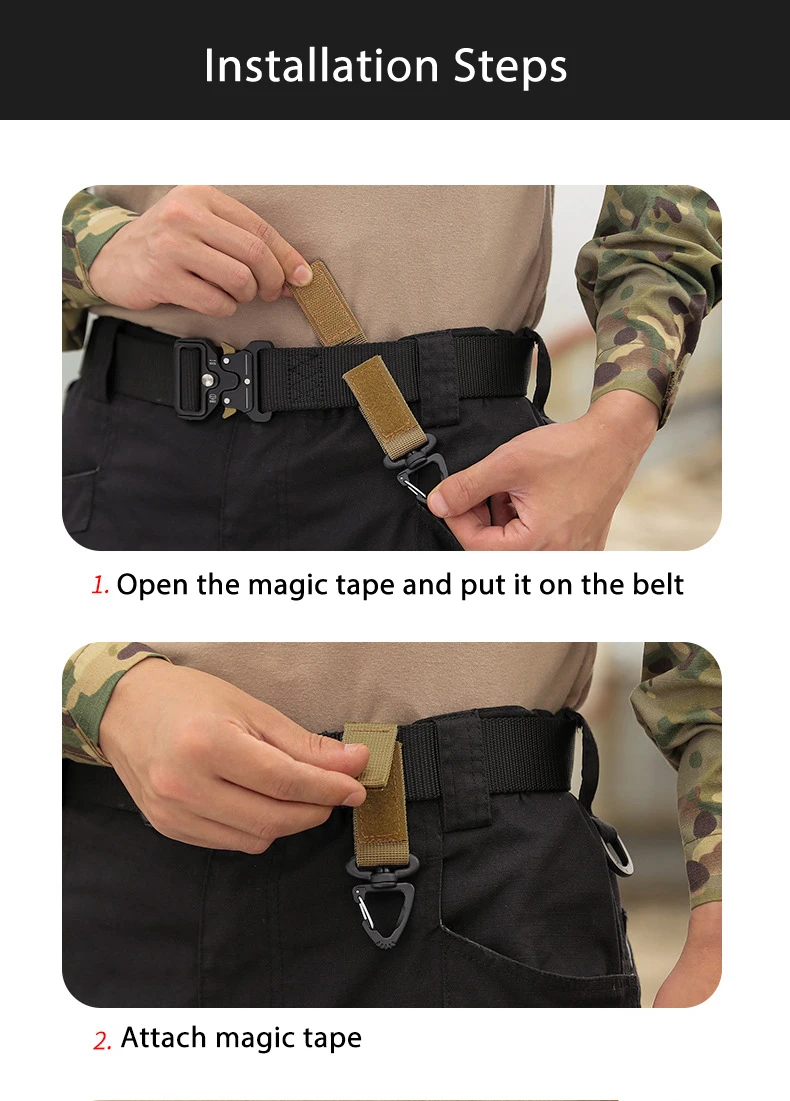 Installation Steps

1. Open the magic tape and put it on the belt

2. Attach magic tape