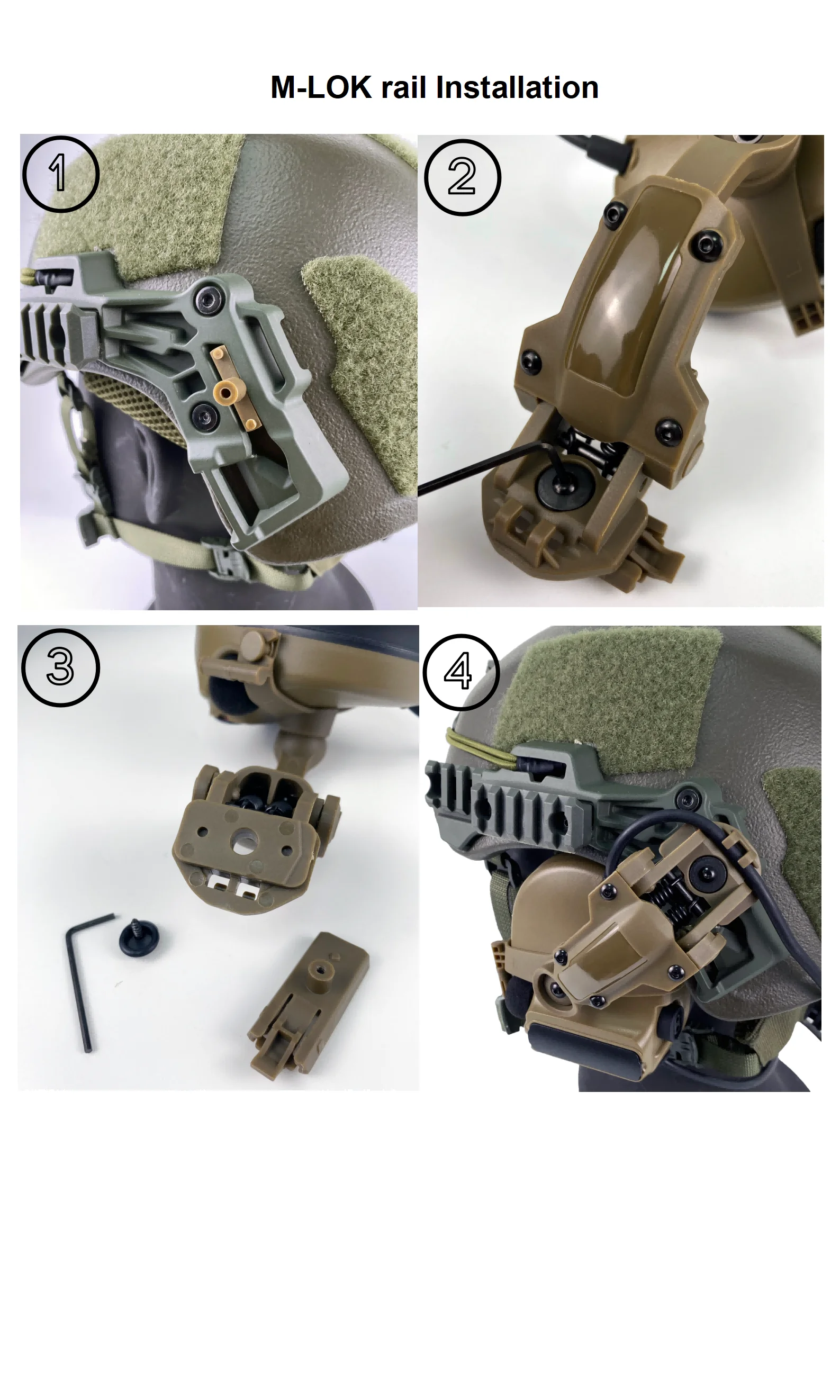 M-LOK rail Installation

1

2

3

4