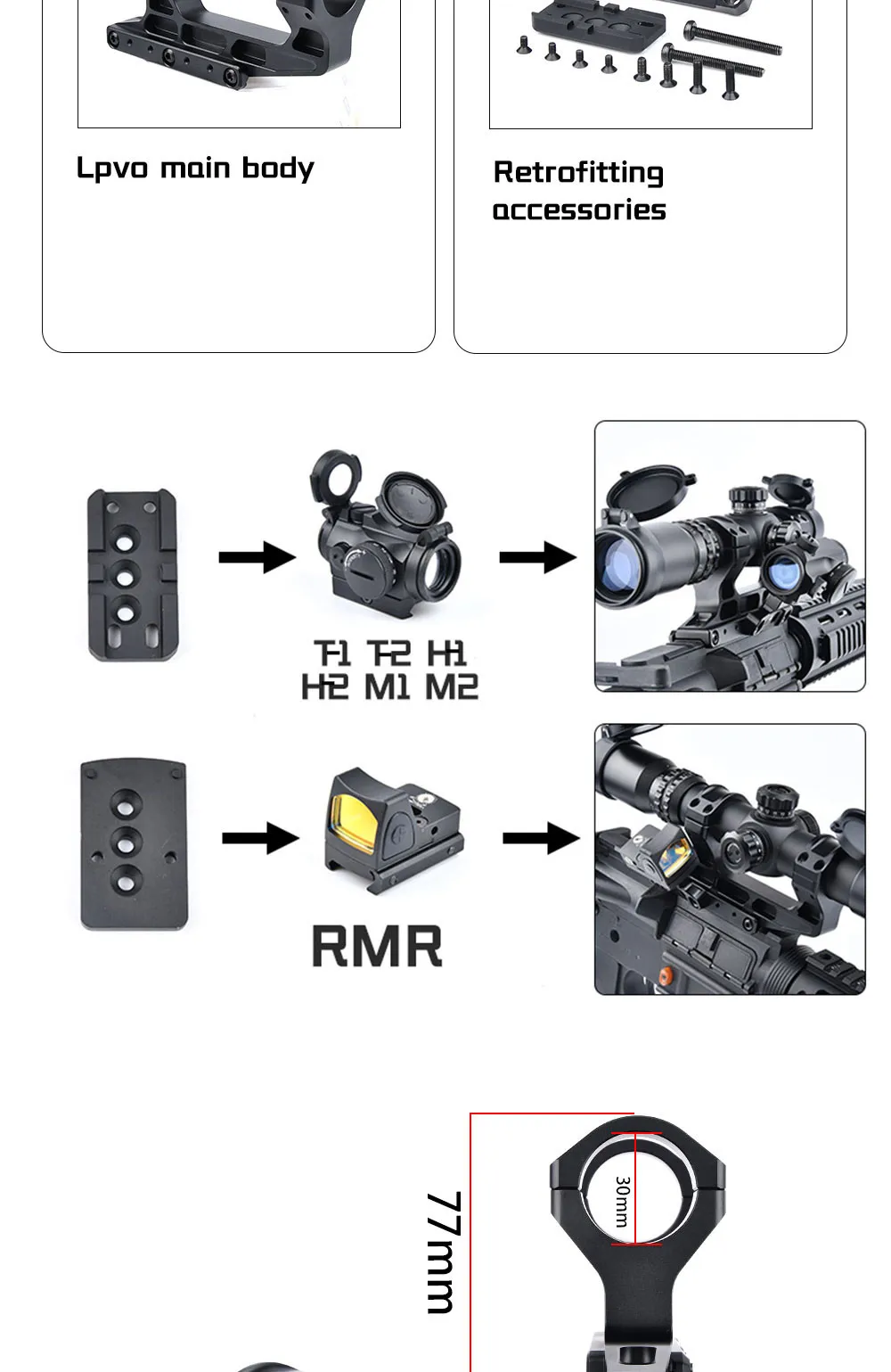 Lpvo main body

Retrofitting accessories

T1 T2 H1
H2 M1 M2

RMR

77mm

30mm