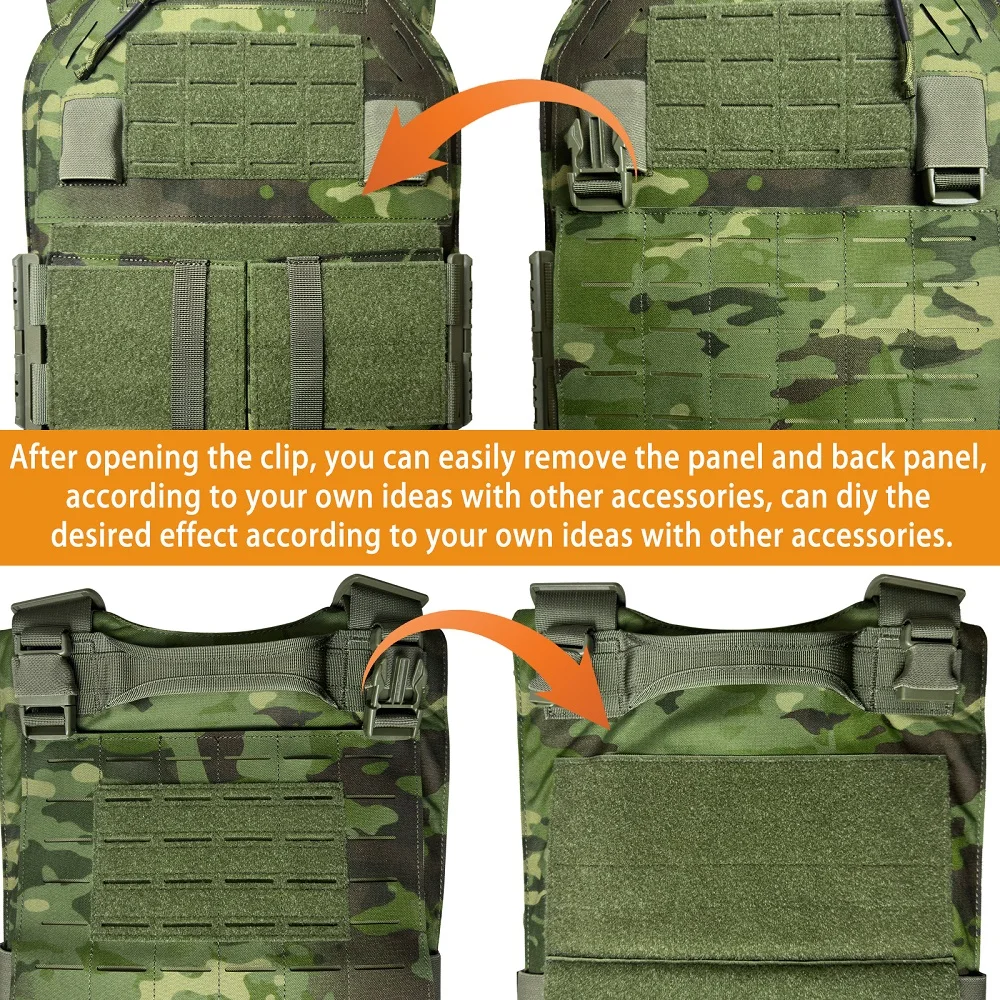 After opening the clip, you can easily remove the panel and back panel, according to your own ideas with other accessories, can diy the desired effect according to your own ideas with other accessories.