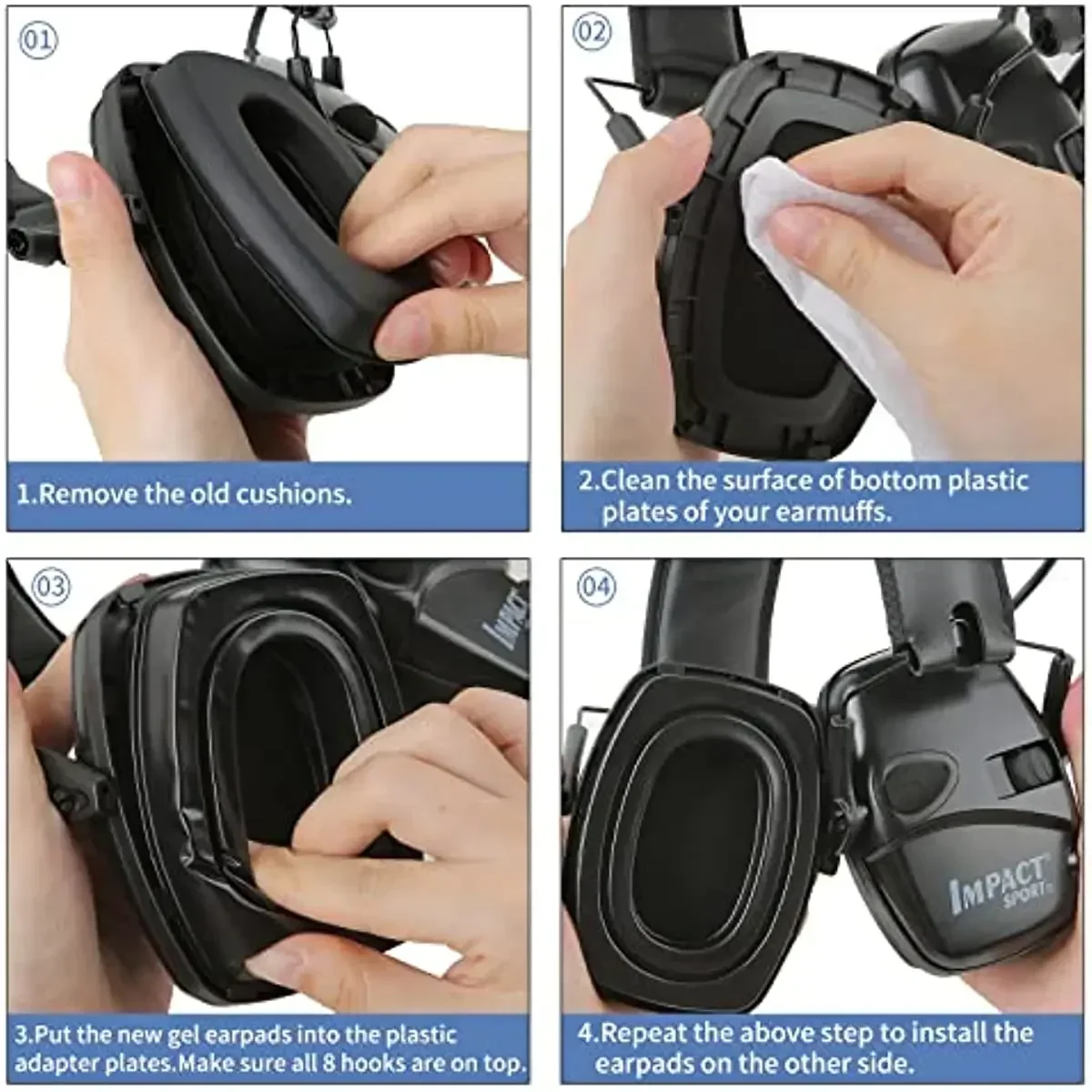 01

1.Remove the old cushions.

02

2.Clean the surface of bottom plastic plates of your earmuffs.

03

IMPACT

3.Put the new gel earpads into the plastic adapter plates.Make sure all 8 hooks are on top.

04

IMPACT SPORT

4.Repeat the above step to install the earpads on the other side.