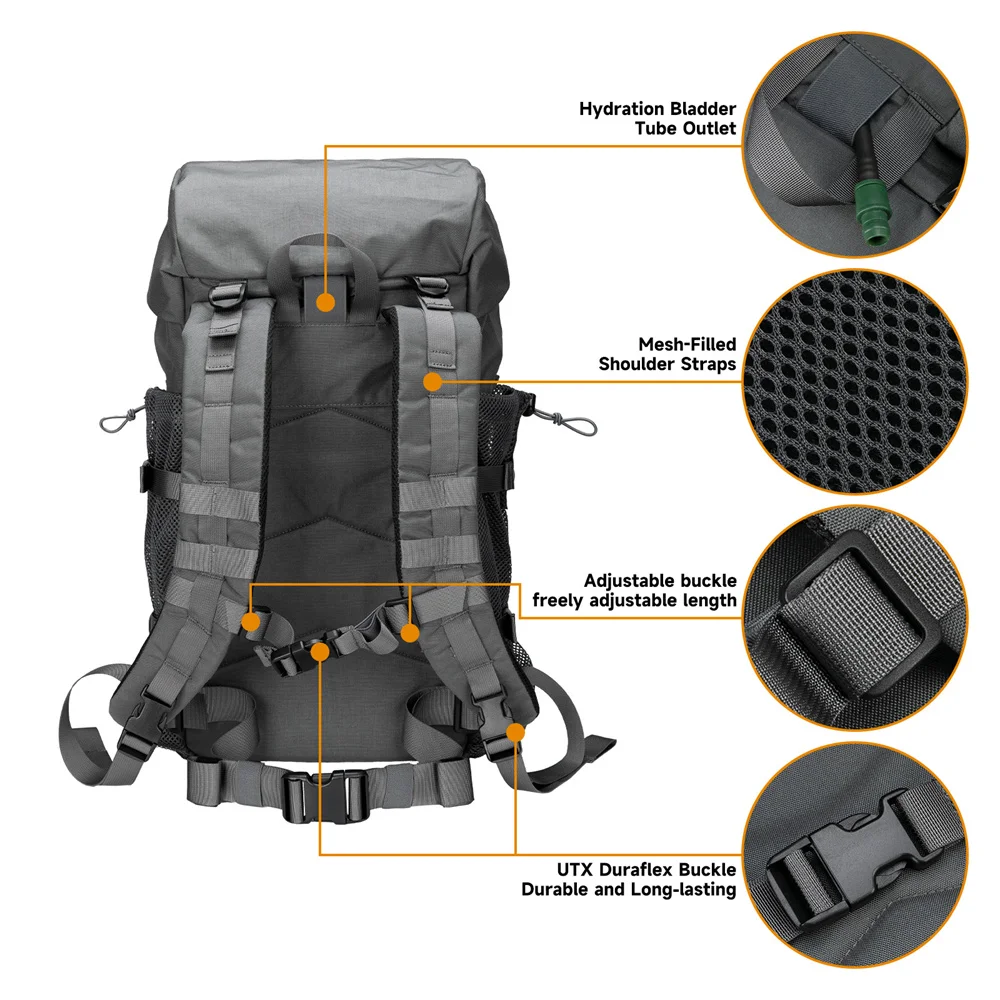 Hydration Bladder
Tube Outlet

Mesh-Filled
Shoulder Straps

Adjustable buckle
freely adjustable length

UTX Duraflex Buckle
Durable and Long-lasting