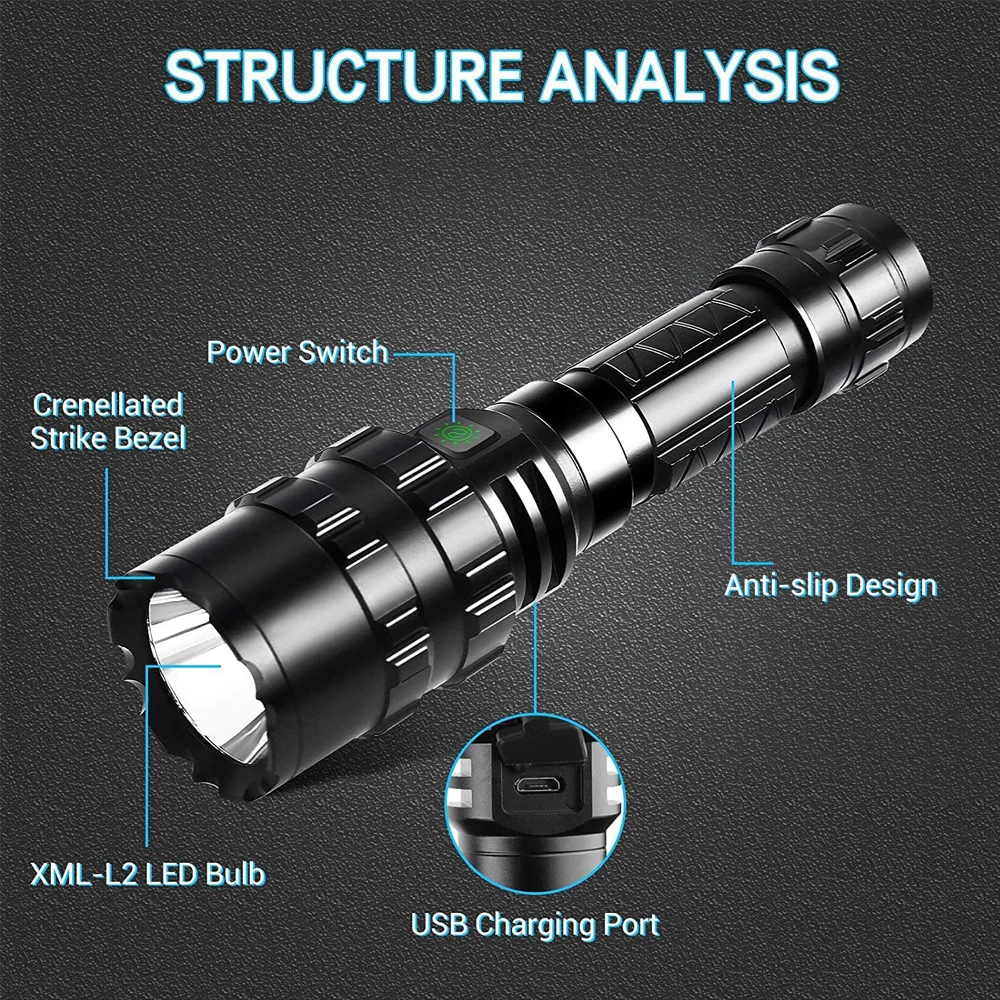 STRUCTURE ANALYSIS

Power Switch

Crenellated Strike Bezel

Anti-slip Design

XML-L2 LED Bulb

USB Charging Port