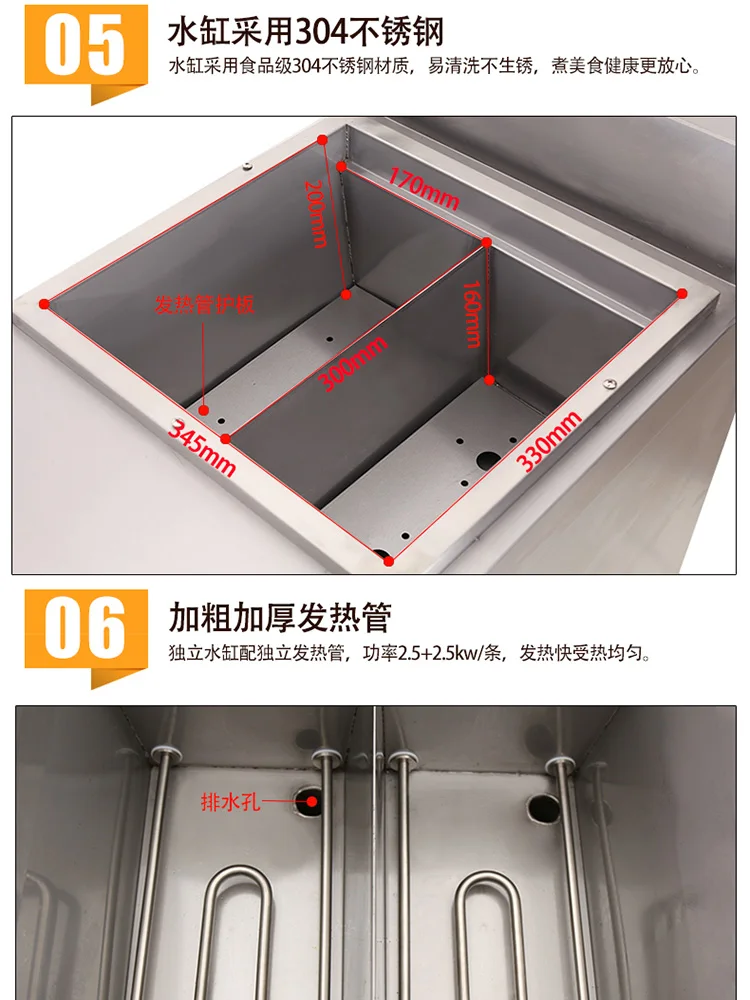 05
水缸采用304不锈钢
水缸采用食品级304不锈钢材质，易清洗不生锈，煮美食健康更放心。

200mm
170mm
发热管护板
160mm
300mm
345mm
330mm

06
加粗加厚发热管
独立水缸配独立发热管，功率2.5+2.5kw/条，发热快受热均匀。

排水孔