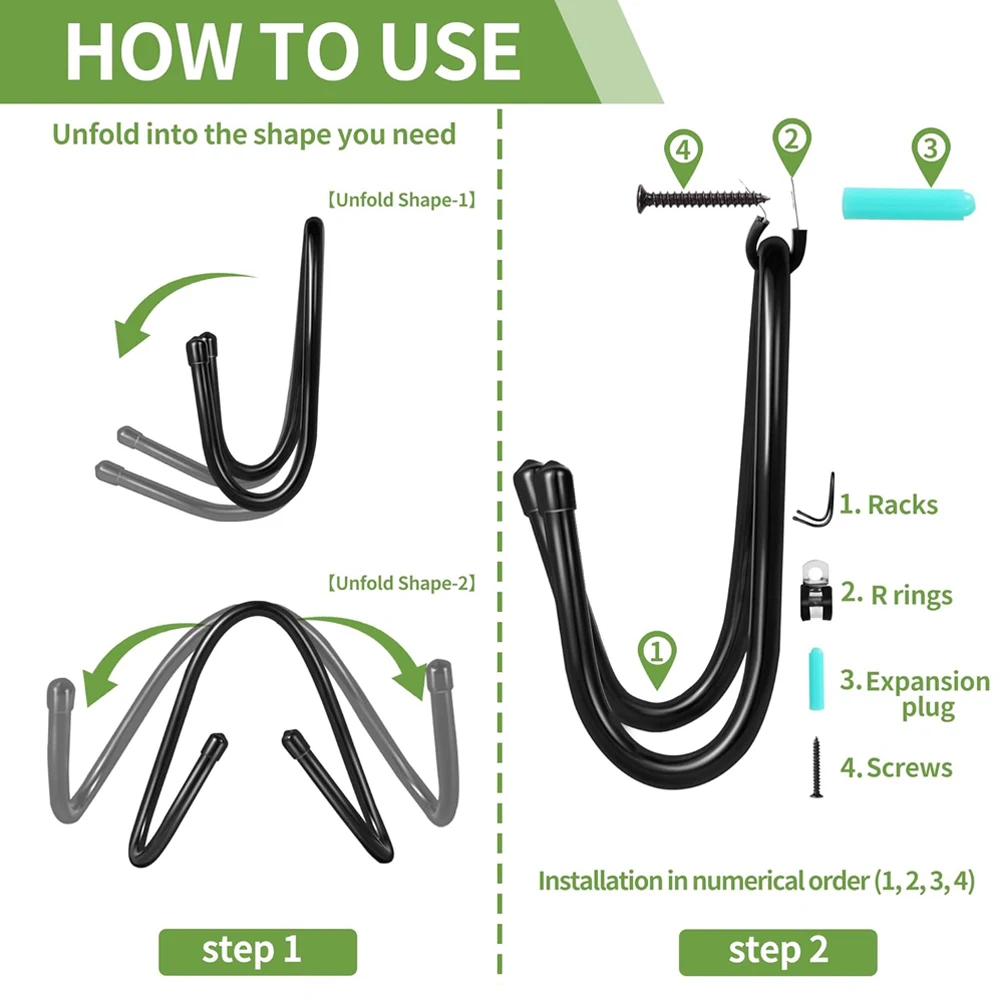 HOW TO USE

Unfold into the shape you need

【Unfold Shape-1】

【Unfold Shape-2】

step 1

4 2 3

1

1. Racks

2. R rings

3. Expansion plug

4. Screws

Installation in numerical order (1, 2, 3, 4)

step 2