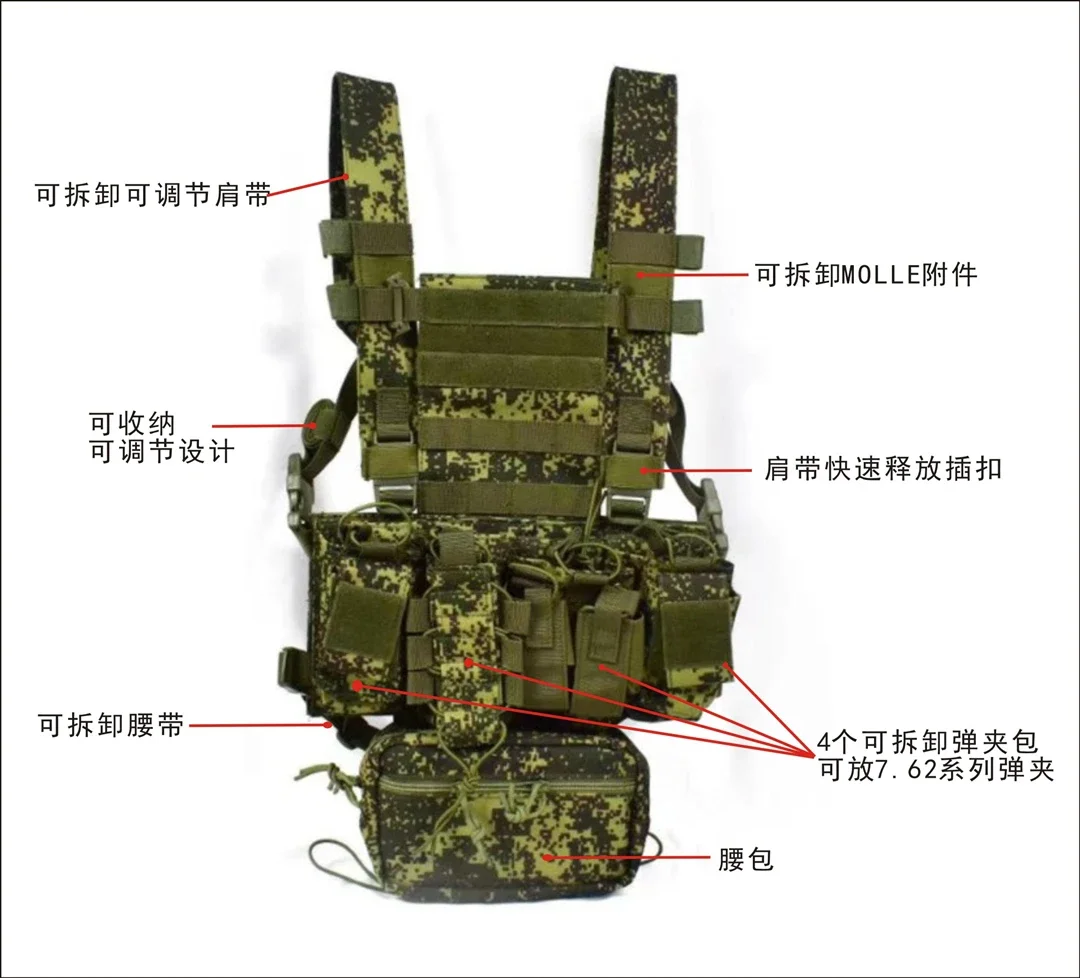 可拆卸可调节肩带

可拆卸MOLLE附件

可收纳
可调节设计

肩带快速释放插扣

可拆卸腰带

4个可拆卸弹夹包
可放7.62系列弹夹

腰包