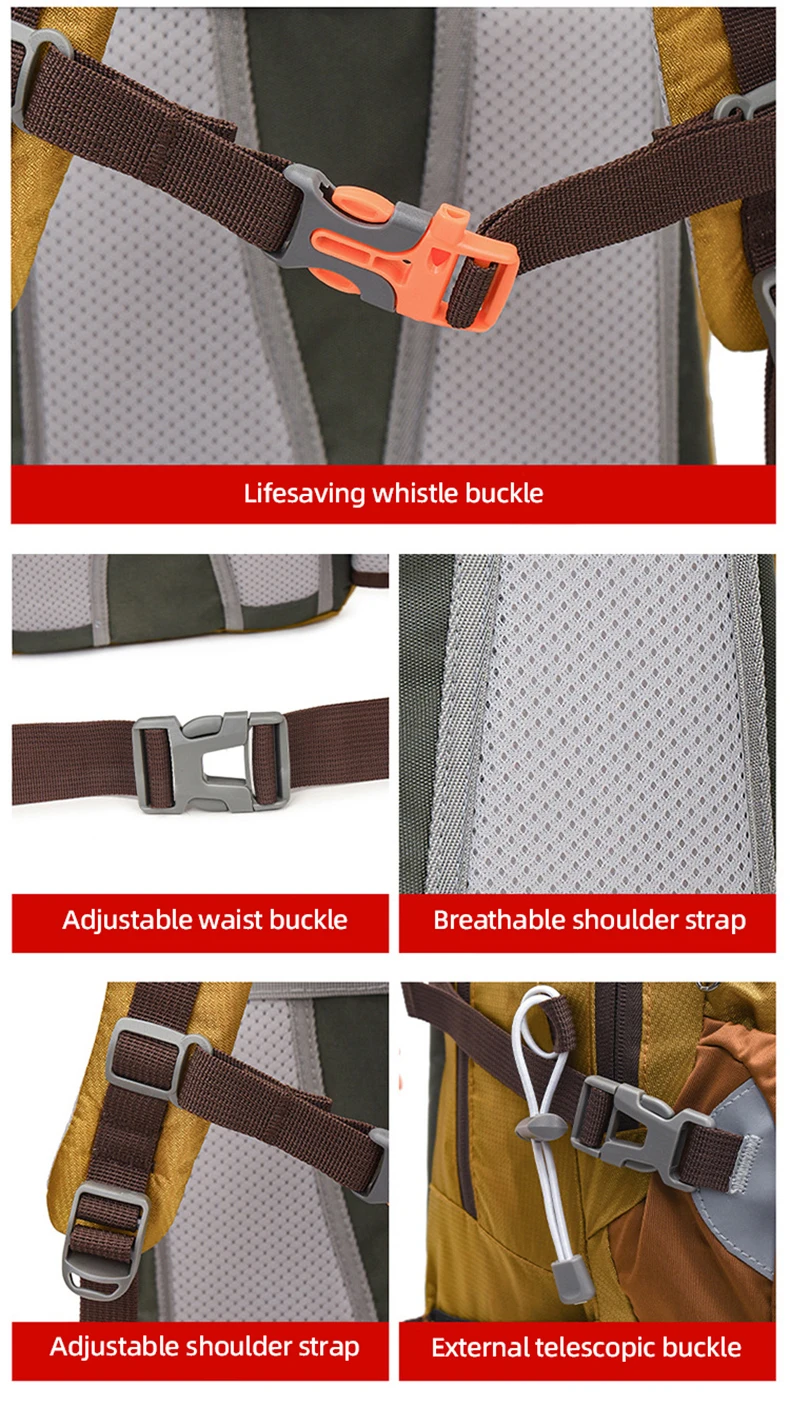 Lifesaving whistle buckle

Adjustable waist buckle

Breathable shoulder strap

Adjustable shoulder strap

External telescopic buckle