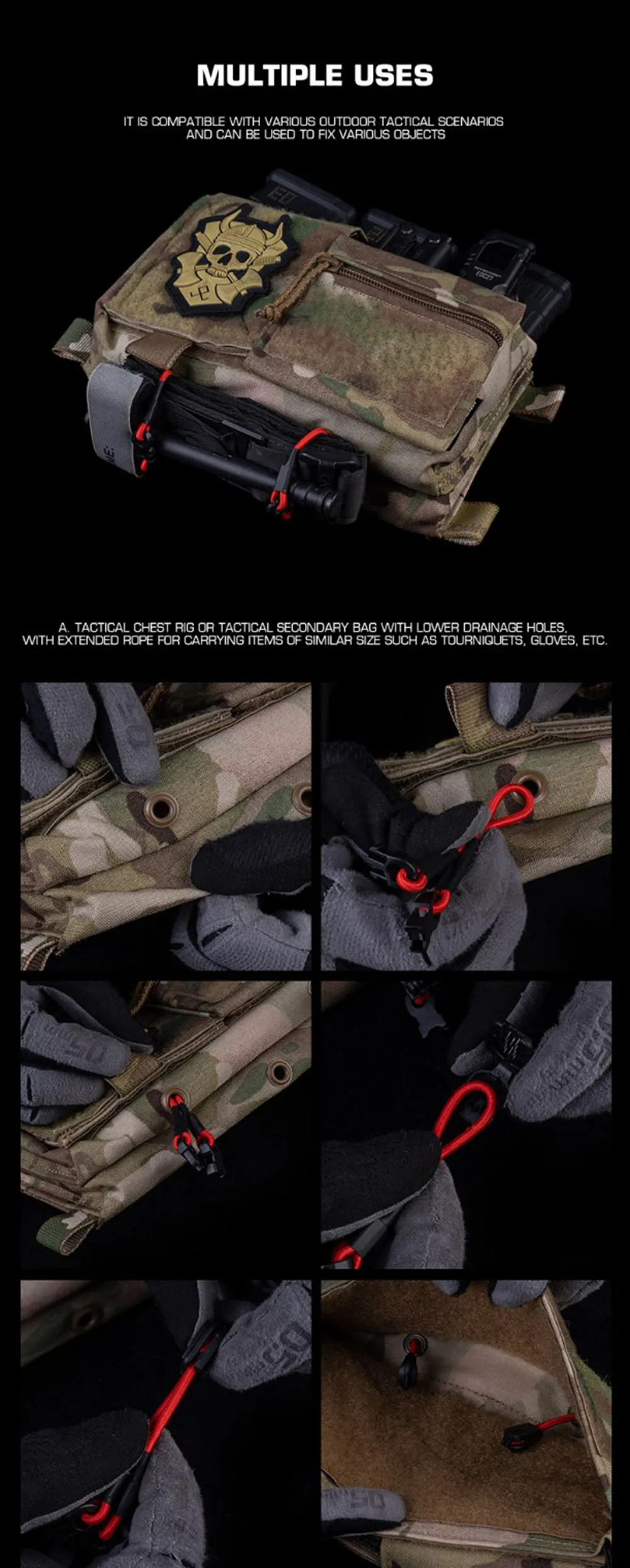 MULTIPLE USES

IT IS COMPATIBLE WITH VARIOUS OUTDOOR TACTICAL SCENARIOS AND CAN BE USED TO FIX VARIOUS OBJECTS

A. TACTICAL CHEST RIG OR TACTICAL SECONDARY BAG WITH LOWER DRAINAGE HOLES, WITH EXTENDED ROPE FOR CARRYING ITEMS OF SIMILAR SIZE SUCH AS TOURNIQUETS, GLOVES, ETC.