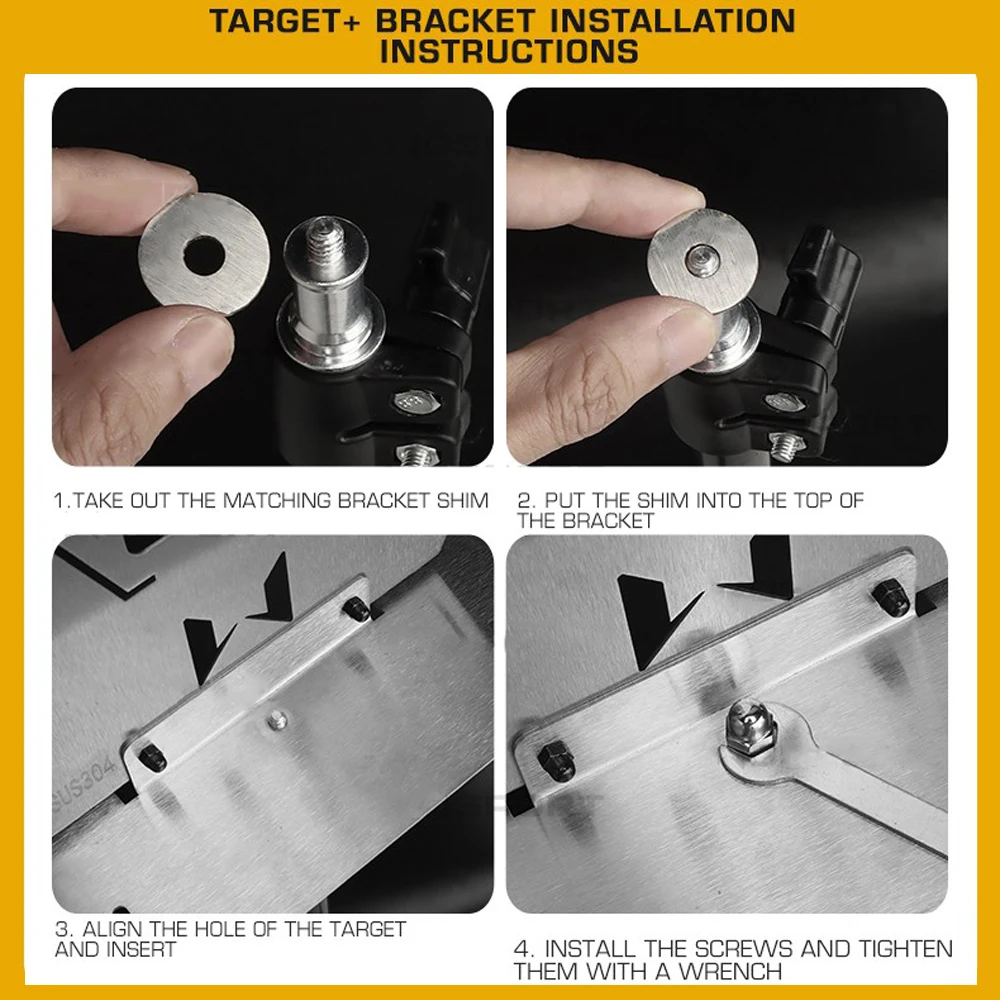 TARGET+ BRACKET INSTALLATION INSTRUCTIONS

1.TAKE OUT THE MATCHING BRACKET SHIM

2. PUT THE SHIM INTO THE TOP OF THE BRACKET

SUS304

3. ALIGN THE HOLE OF THE TARGET AND INSERT

4. INSTALL THE SCREWS AND TIGHTEN THEM WITH A WRENCH