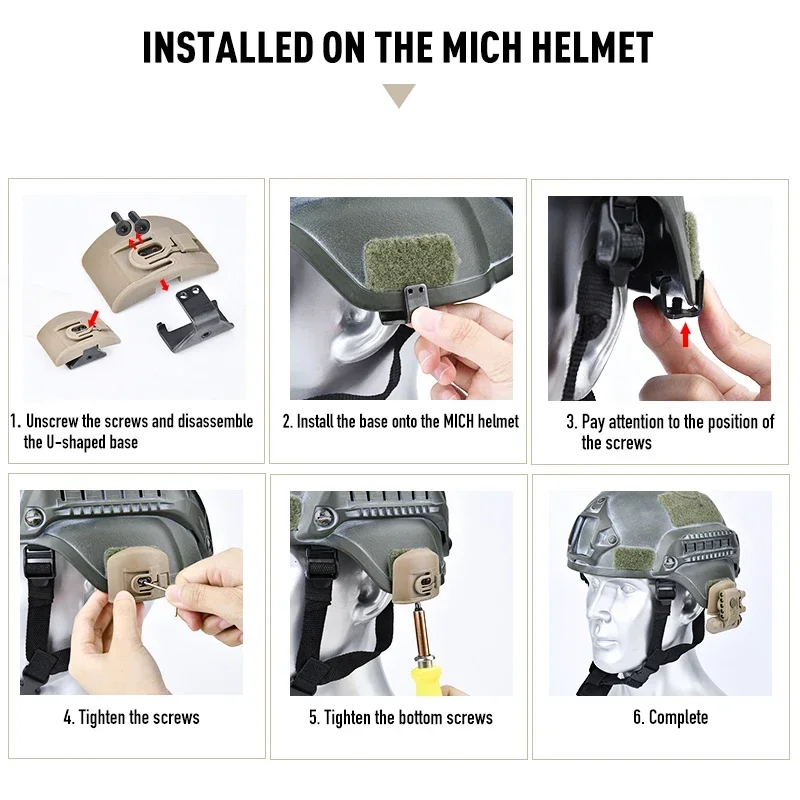 INSTALLED ON THE MICH HELMET

1. Unscrew the screws and disassemble the U-shaped base

2. Install the base onto the MICH helmet

3. Pay attention to the position of the screws

4. Tighten the screws

5. Tighten the bottom screws

6. Complete