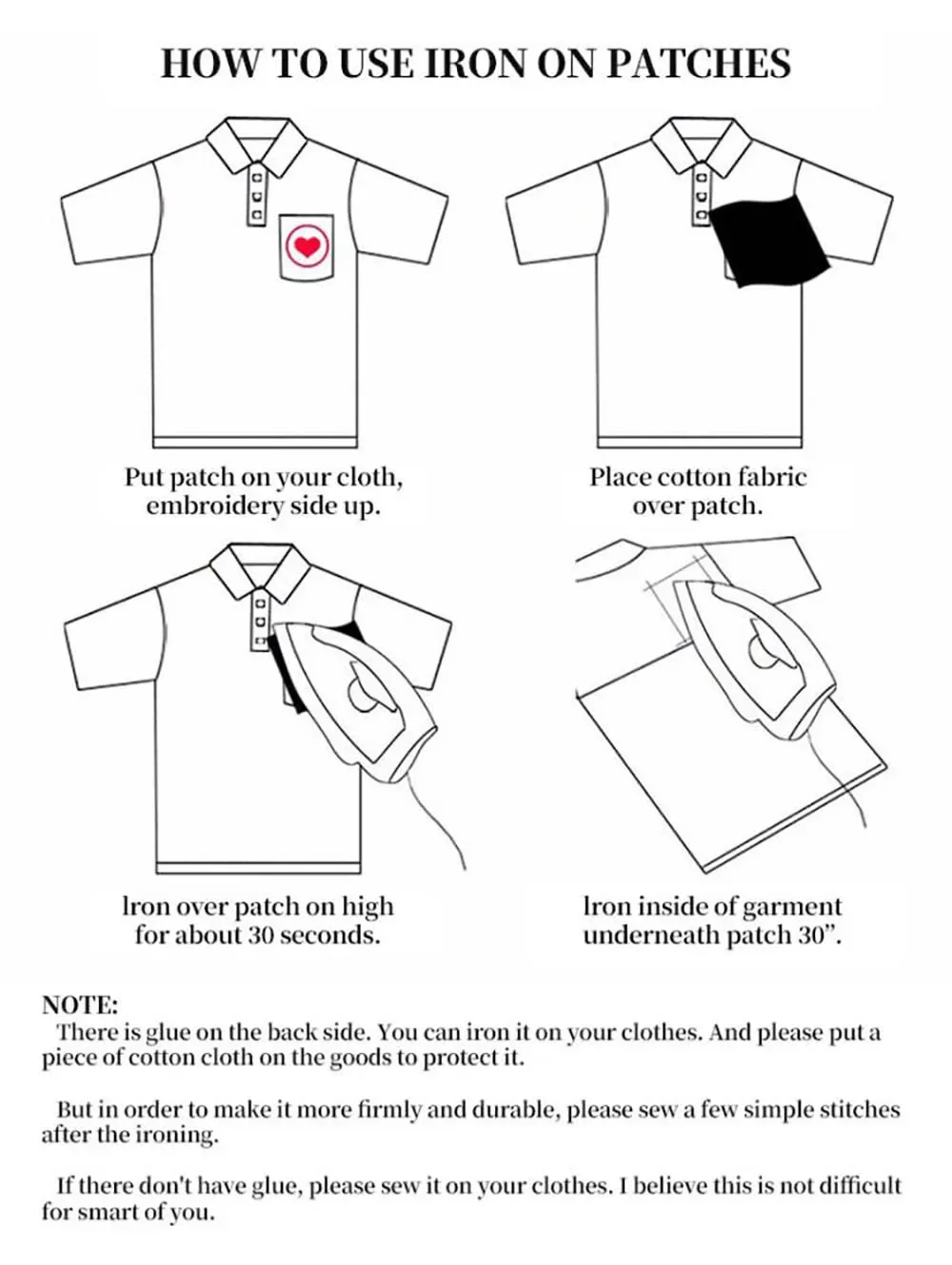 HOW TO USE IRON ON PATCHES

Put patch on your cloth, embroidery side up.

Place cotton fabric over patch.

Iron over patch on high for about 30 seconds.

Iron inside of garment underneath patch 30".

NOTE:
There is glue on the back side. You can iron it on your clothes. And please put a piece of cotton cloth on the goods to protect it.

But in order to make it more firmly and durable, please sew a few simple stitches after the ironing.

If there don't have glue, please sew it on your clothes. I believe this is not difficult for smart of you.