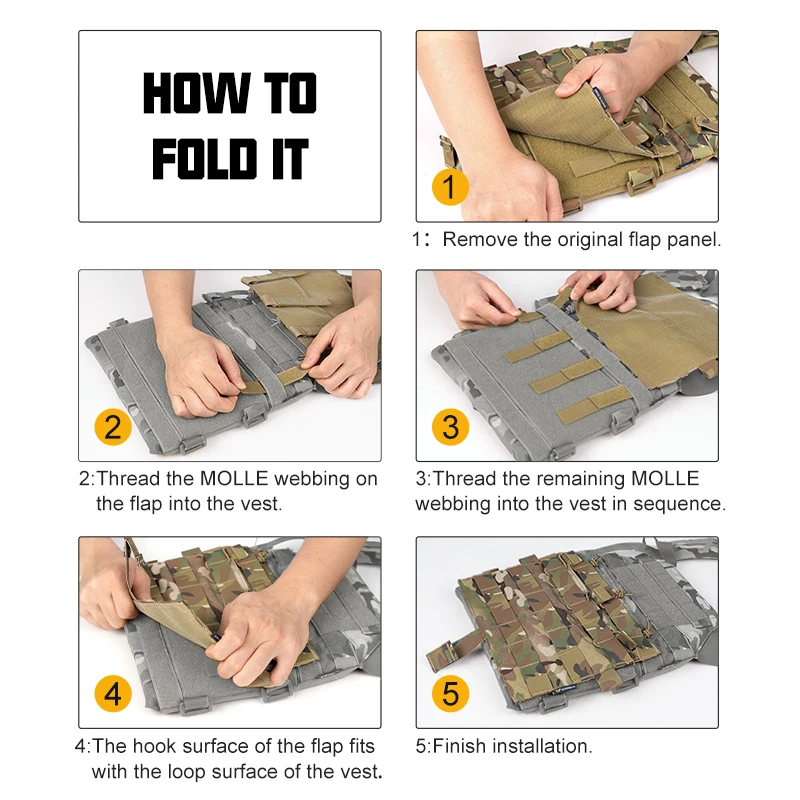 HOW TO FOLD IT

1

1: Remove the original flap panel.

2

2:Thread the MOLLE webbing on the flap into the vest.

3

3:Thread the remaining MOLLE webbing into the vest in sequence.

4

4:The hook surface of the flap fits with the loop surface of the vest.

5

5:Finish installation.